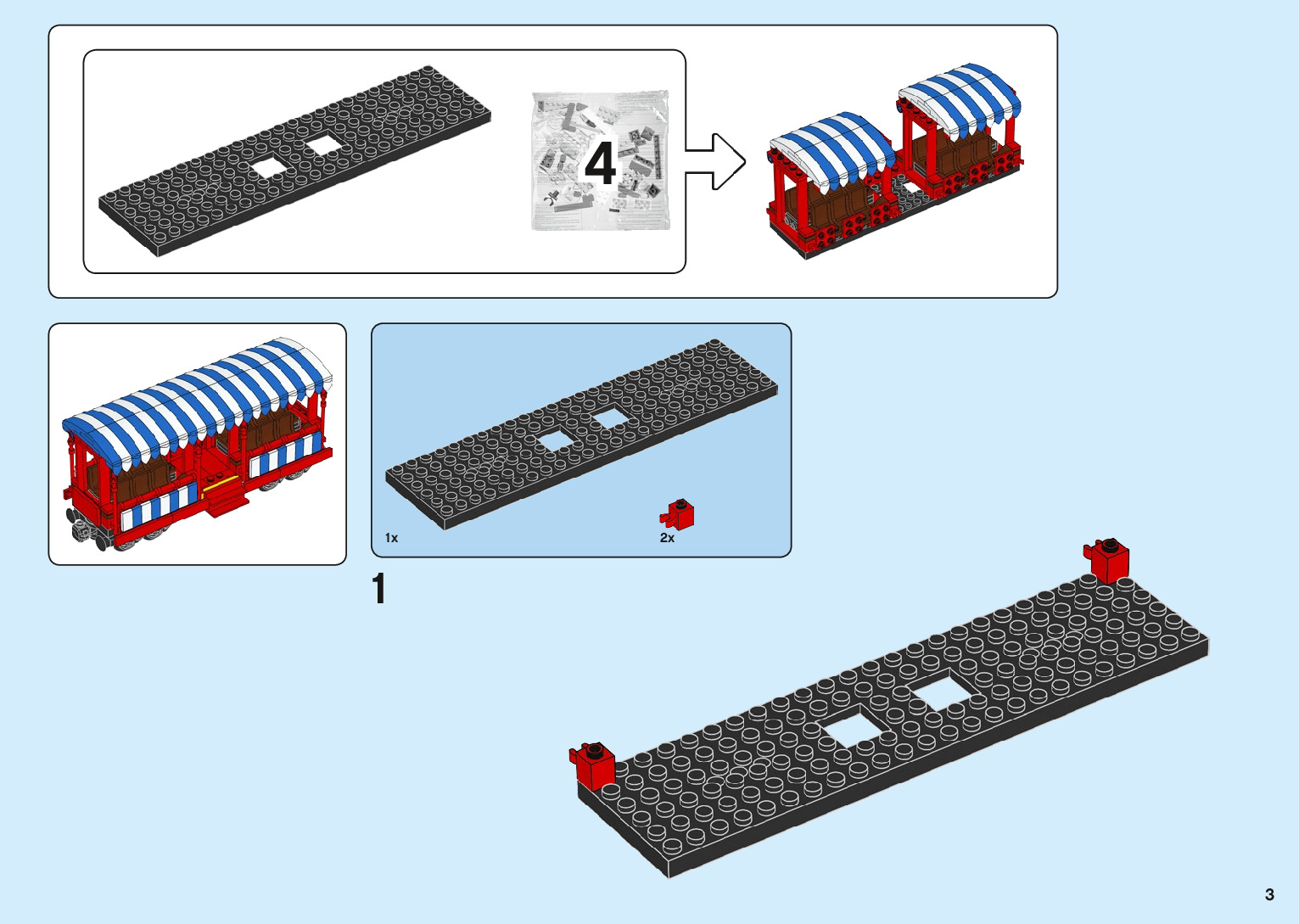 4

1x

2x

1

3