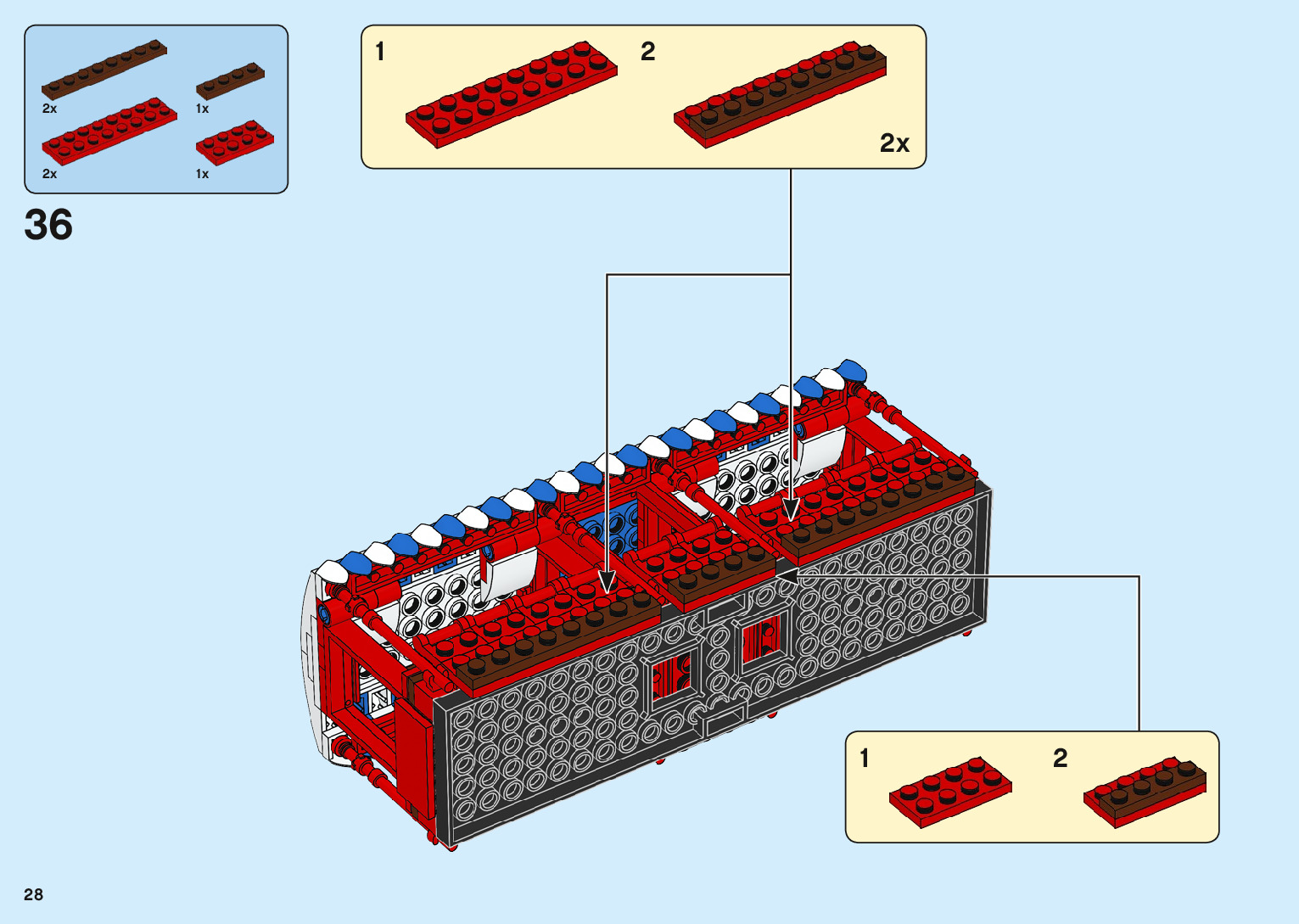 2x
1x
2x
1x

36

1
2
2x

1
2

28