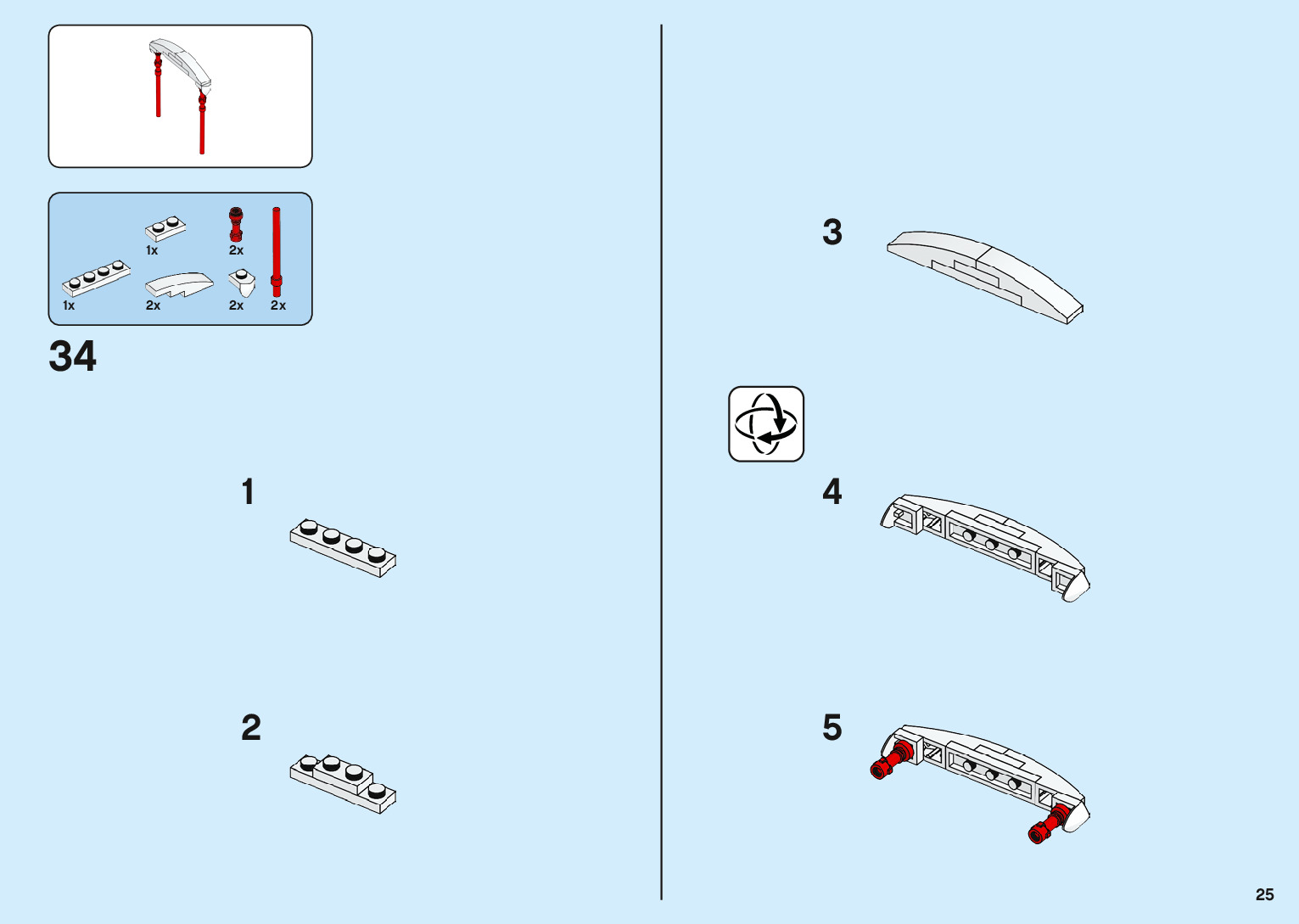 1x
2x
1x
2x
2x
2x

34

1

2

3

4

5

25