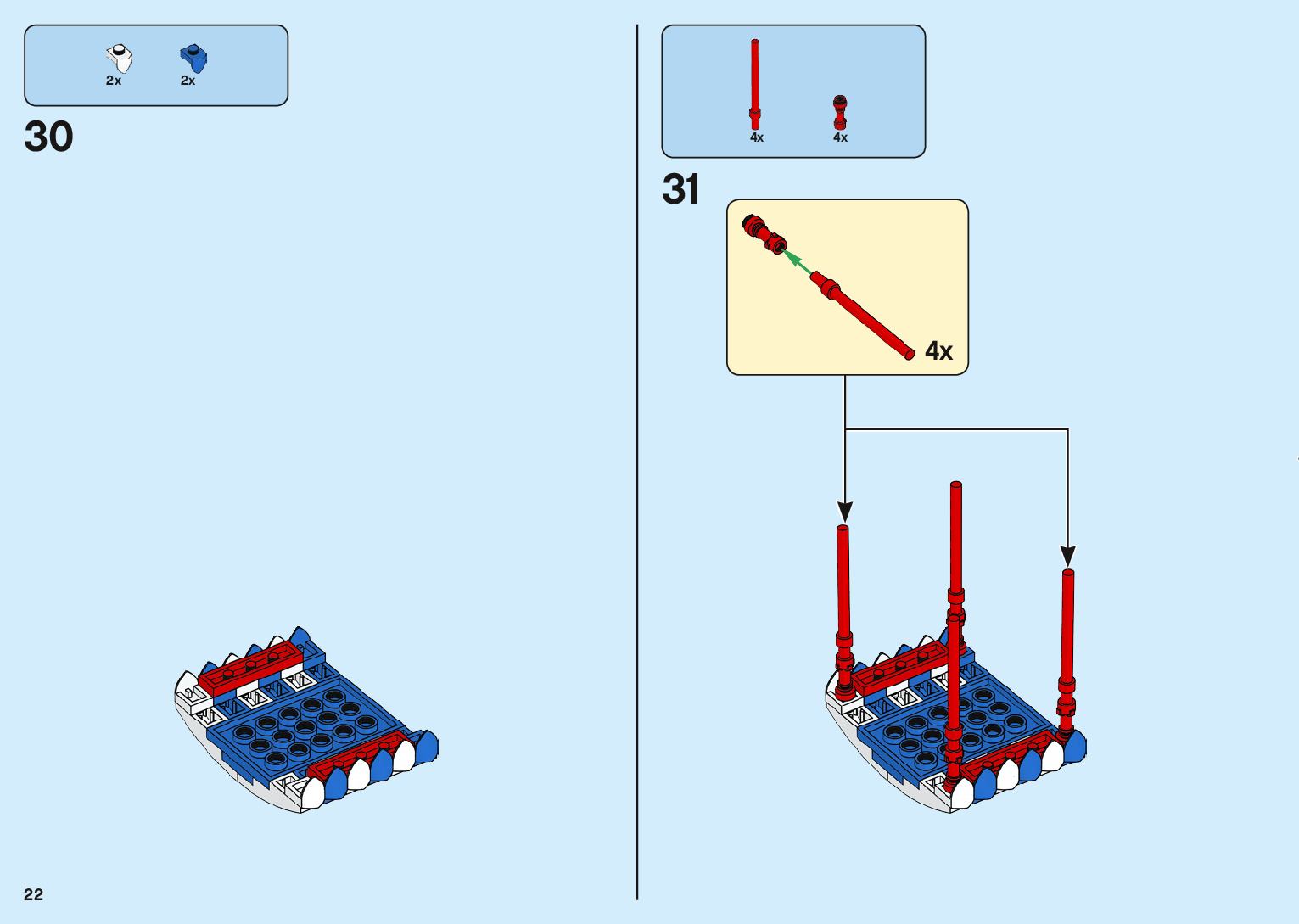 2x 2x

30

4x 4x

31

4x

22