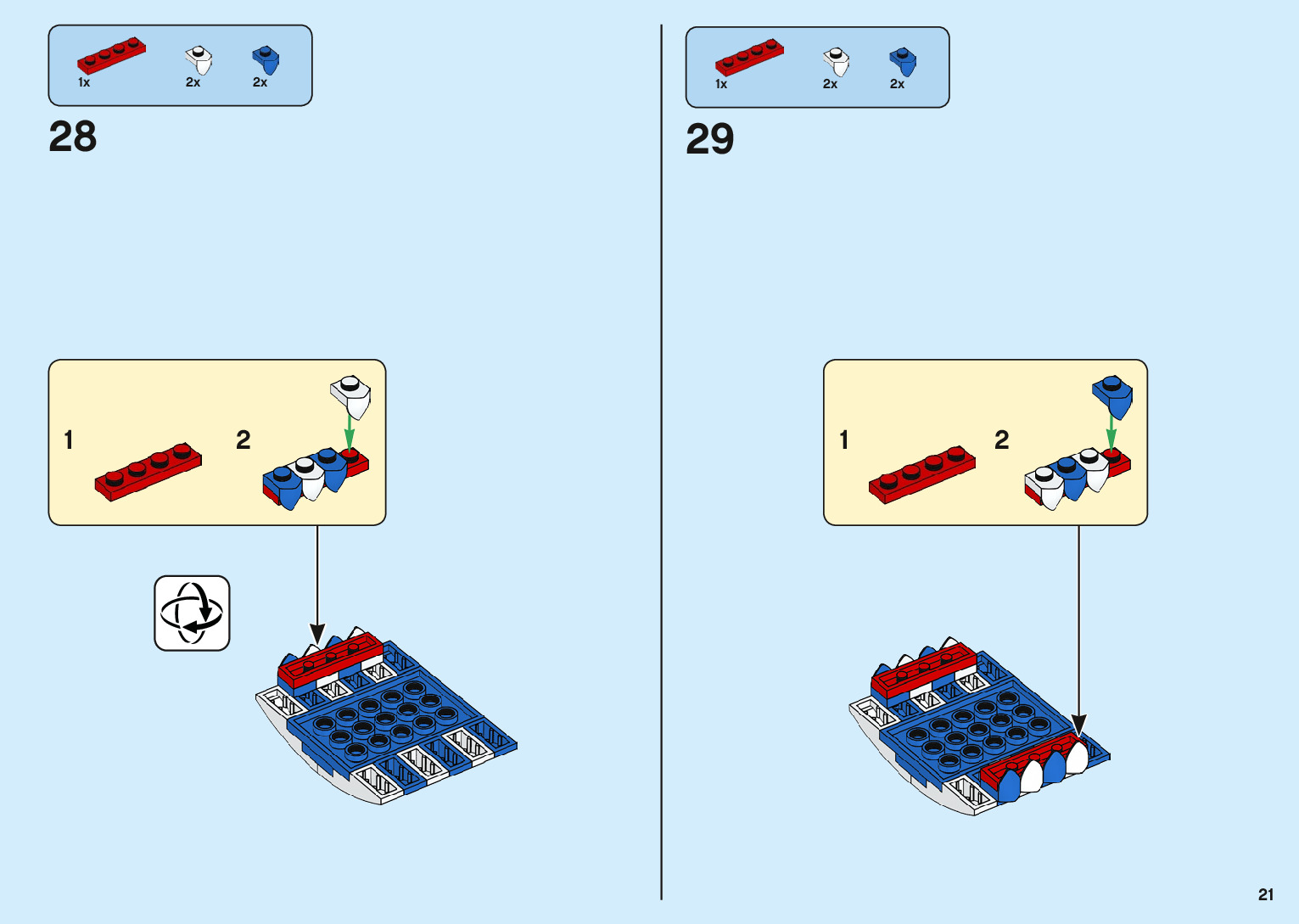 1x 2x 2x

28

1

2

1x 2x 2x

29

1

2

21