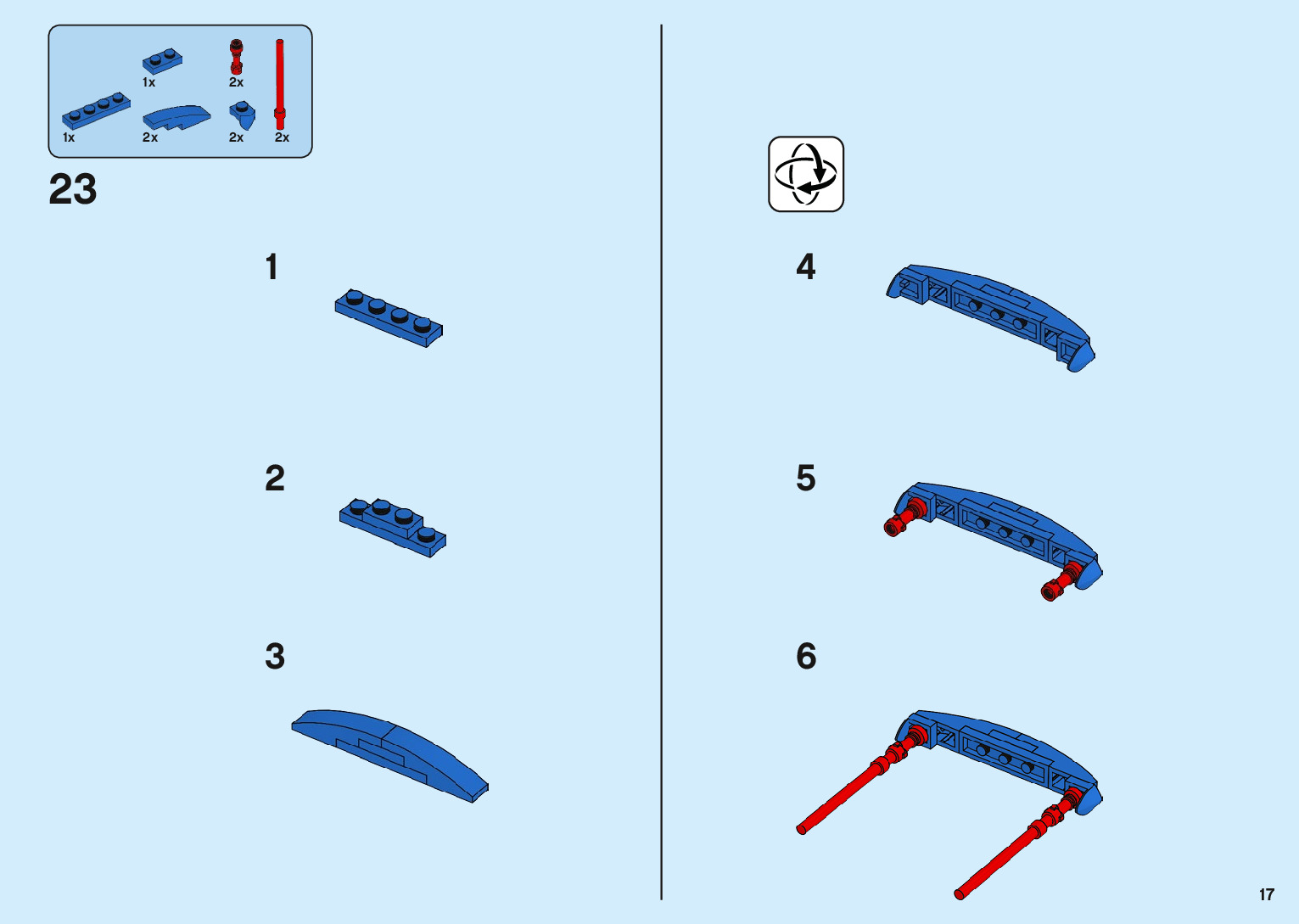 1x
2x
1x
2x
2x
2x

23

1

2

3

4

5

6

17