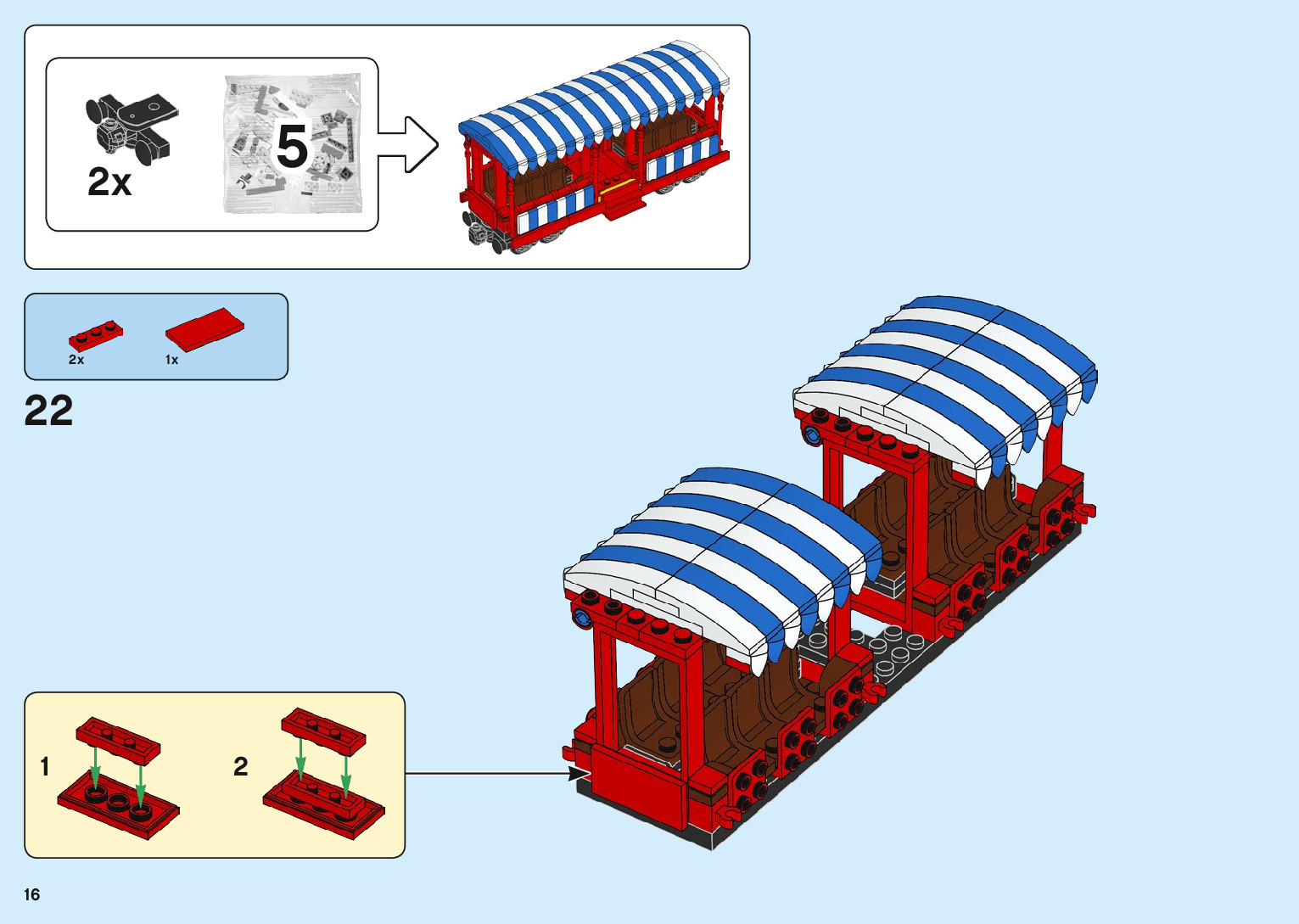 2x

5

2x 1x

22

1

2

16