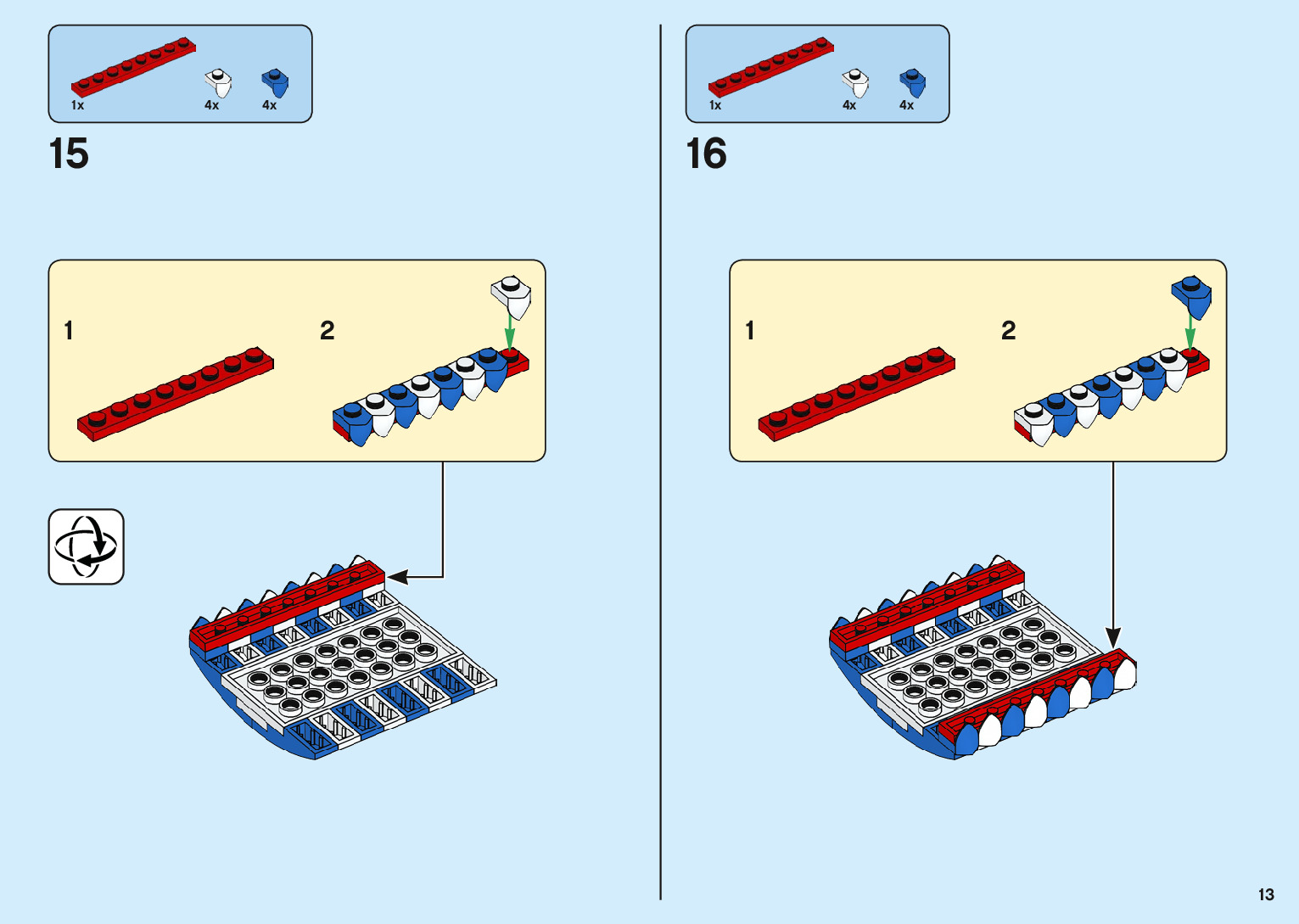 1x 4x 4x

15

1

2

1x 4x 4x

16

1

2

13