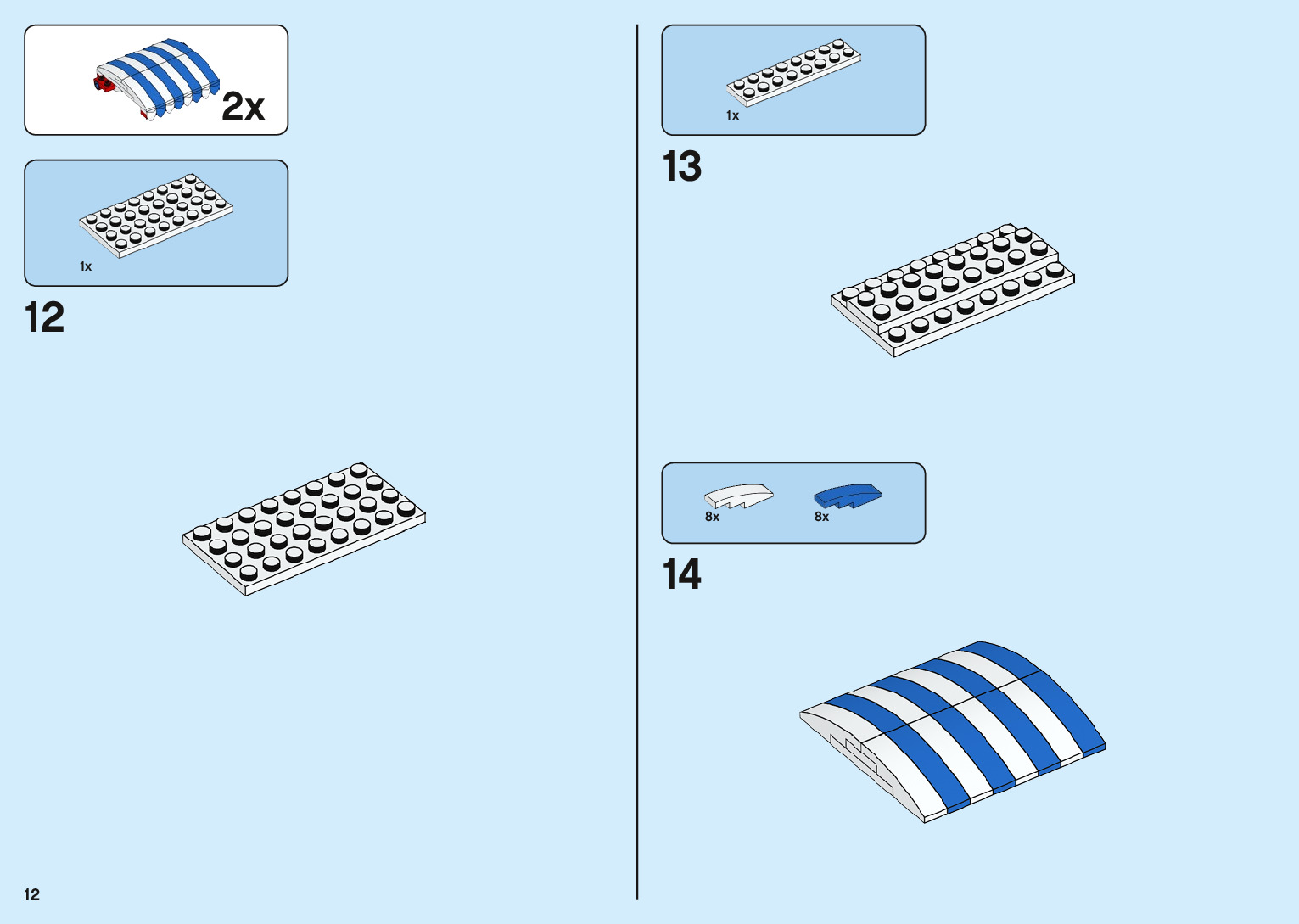 2x

1x

12

1x

13

8x

8x

14

12