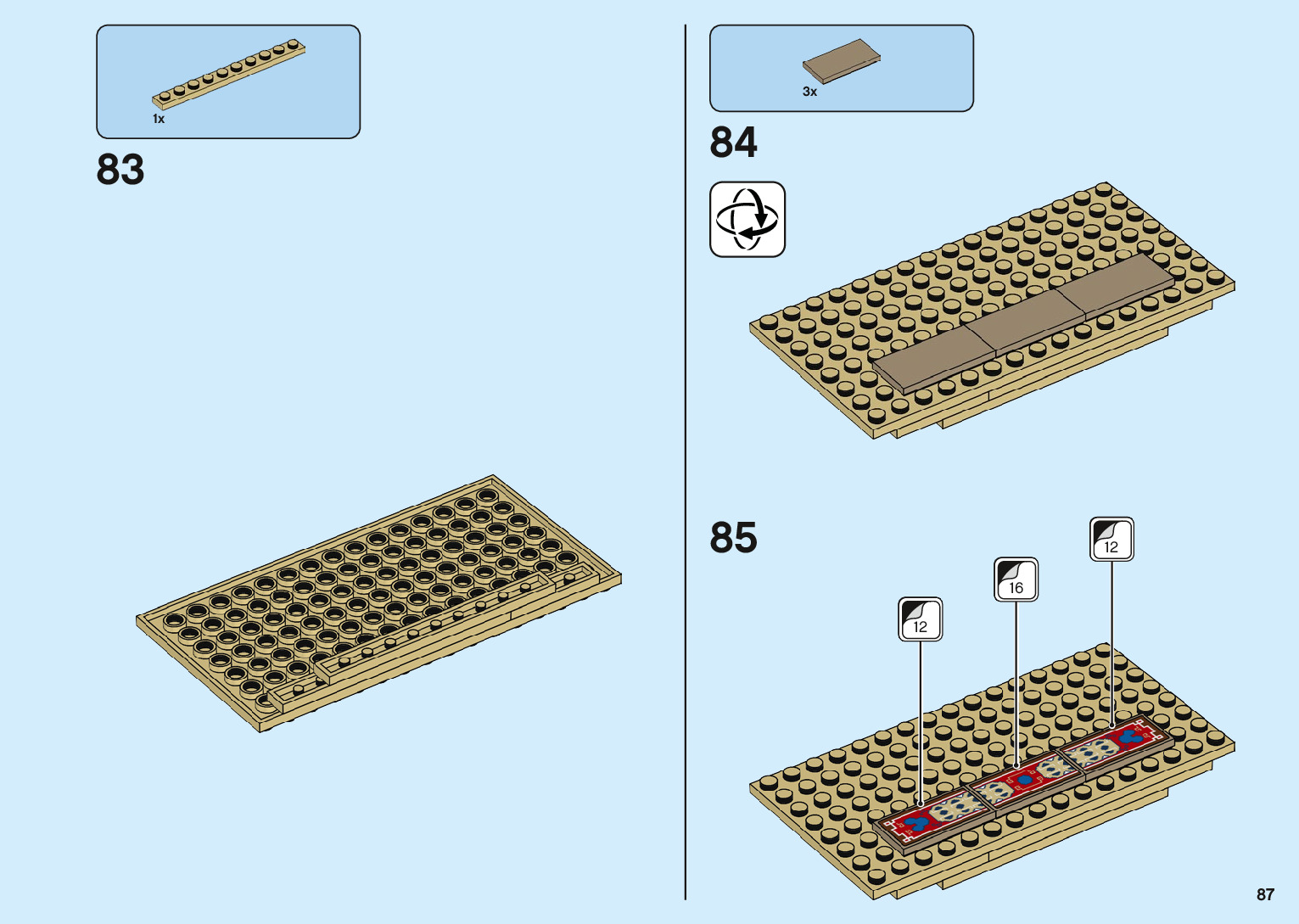 1x

83

3x

84

85

12

16

12

87