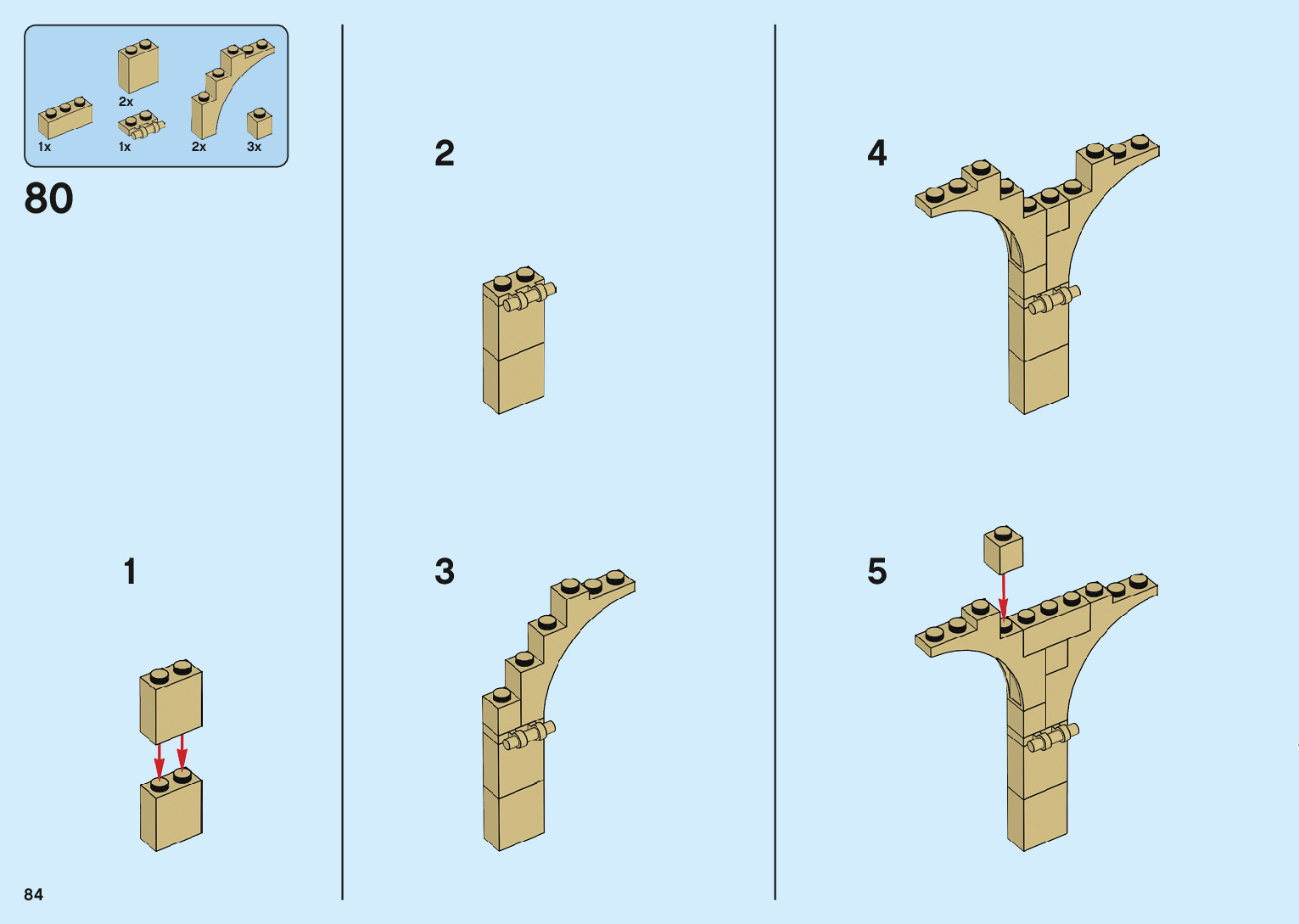 2x
1x
1x
2x
3x

80

1

2

3

4

5

84