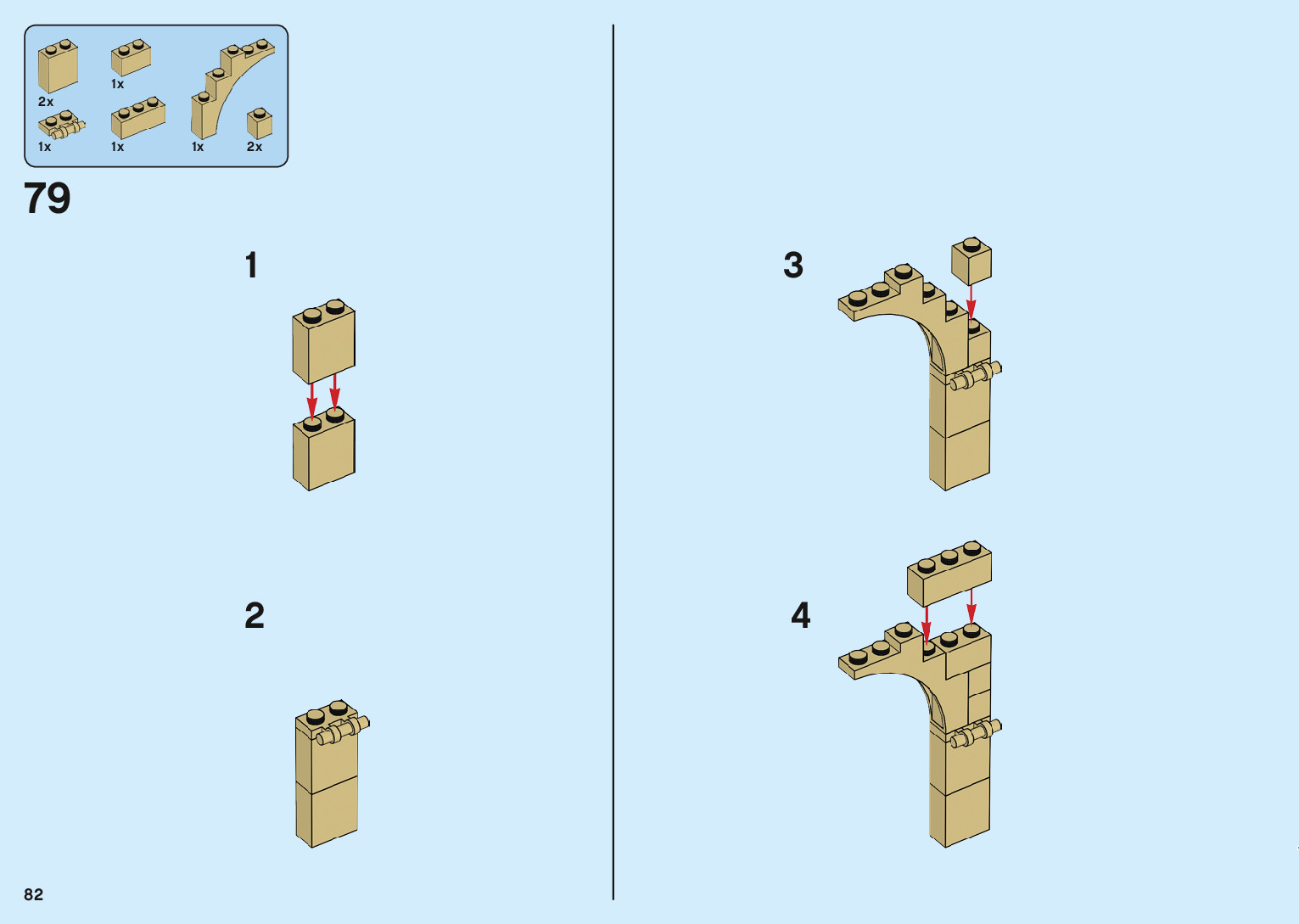 2x
1x
1x
1x
1x
2x

79

1

2

3

4

82