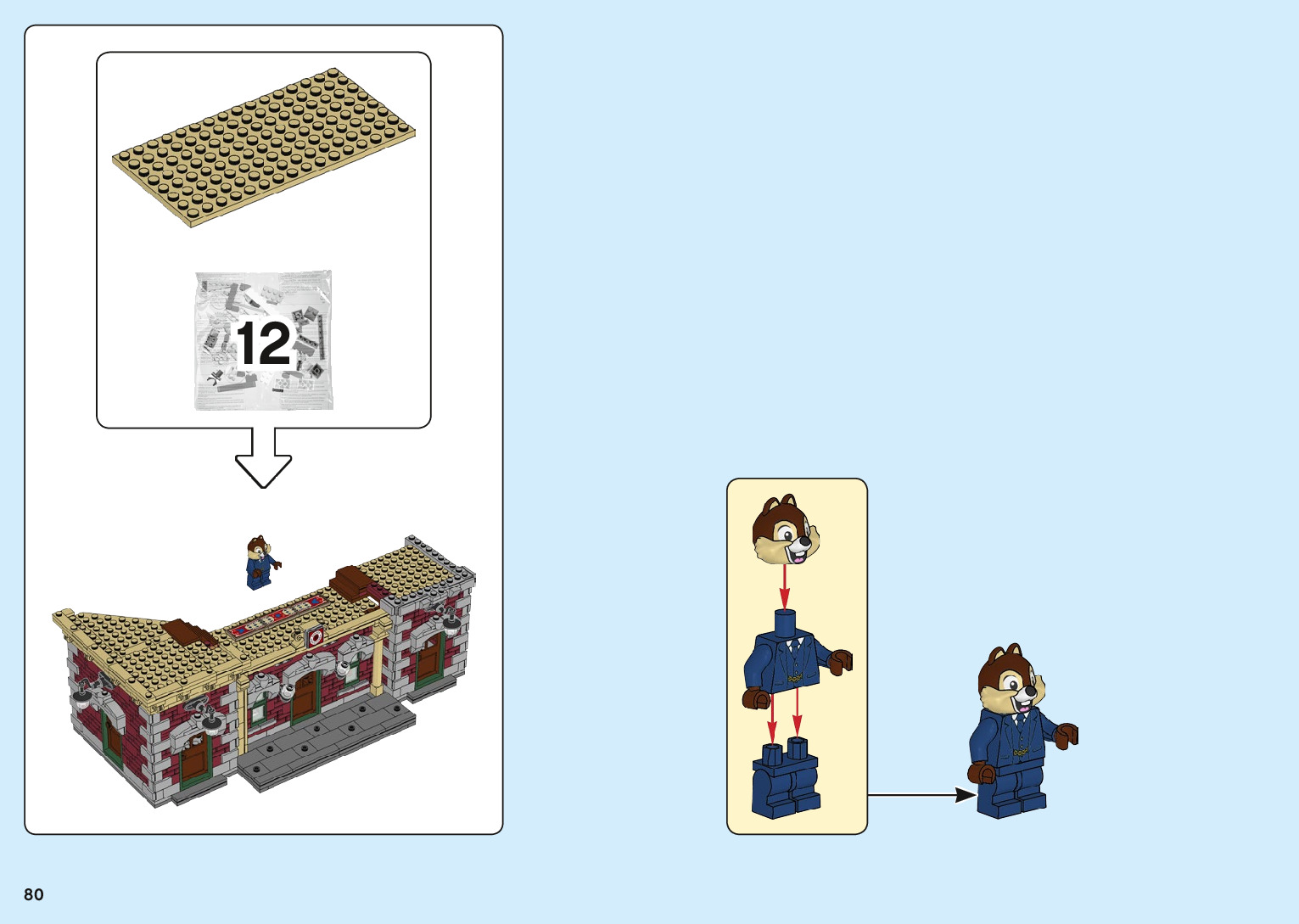 12

80