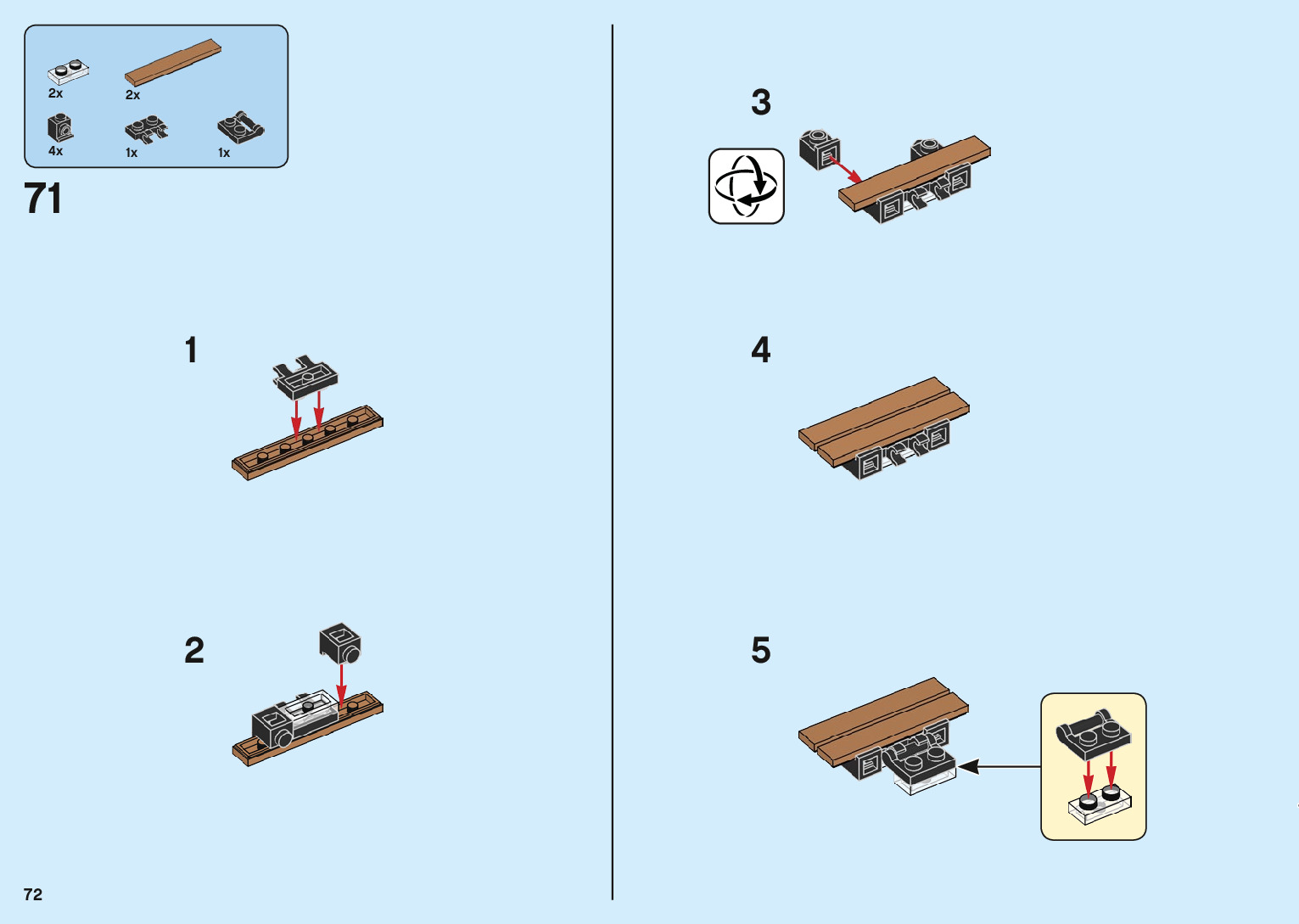 2x
2x
4x
1x
1x

71

1

2

3

4

5

72