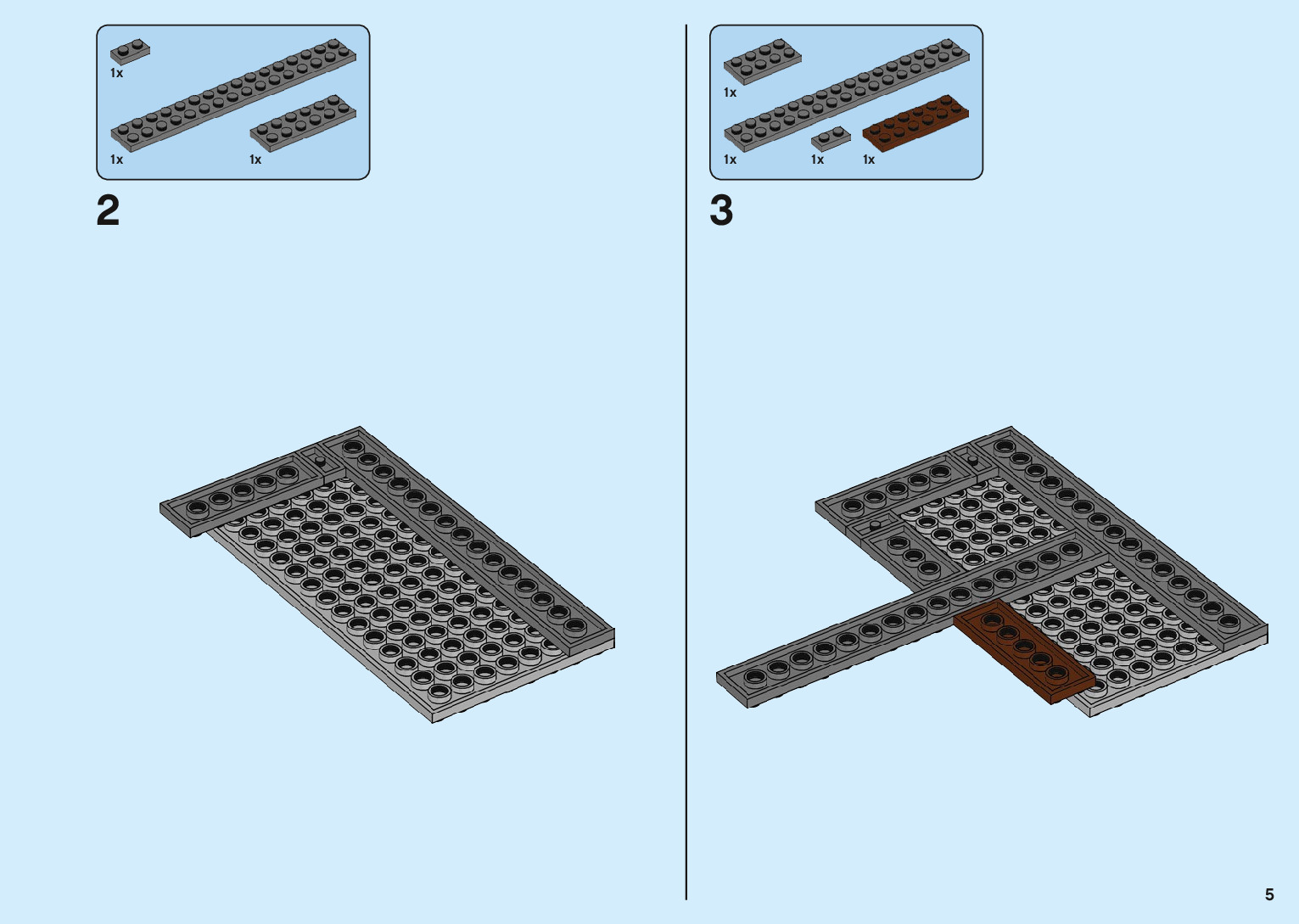 1x

1x

1x

2

1x

1x

1x

1x

3

5