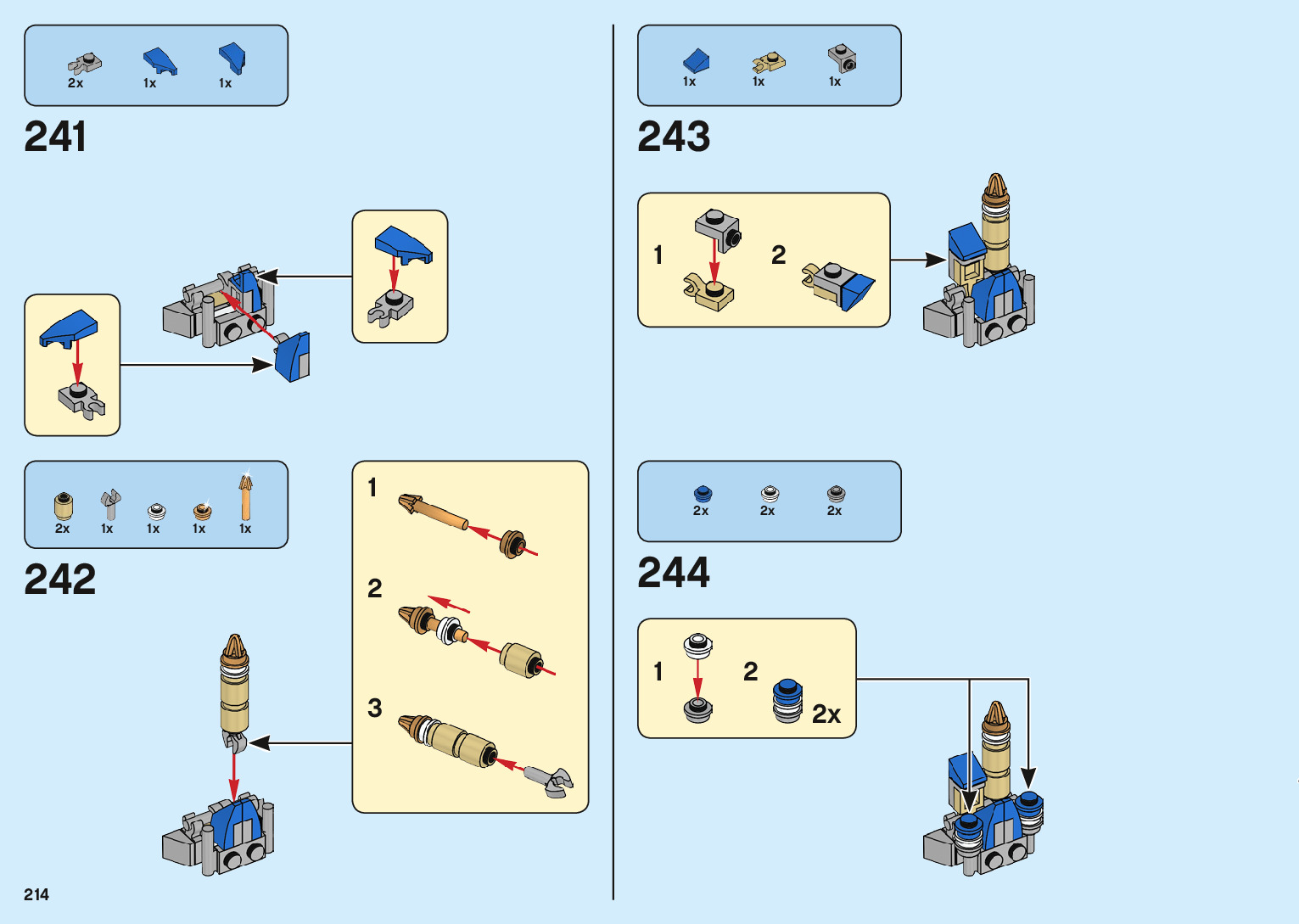 2x 1x 1x

241

2x 1x 1x 1x 1x

242

1

2

3

214

1x 1x 1x

243

1

2

2x 2x 2x

244

1

2

2x