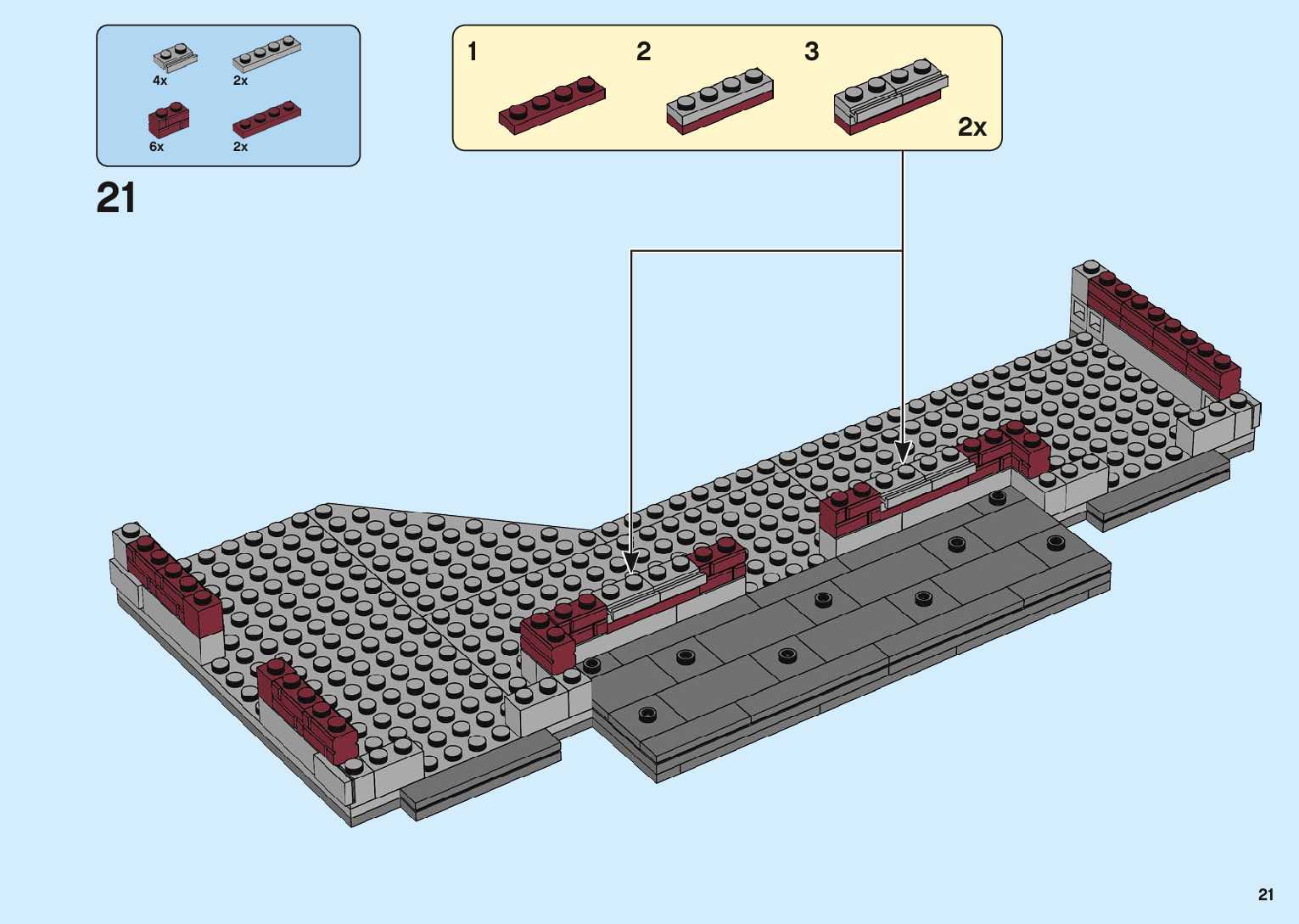 4x 2x
6x 2x

21

1 2 3
2x

21