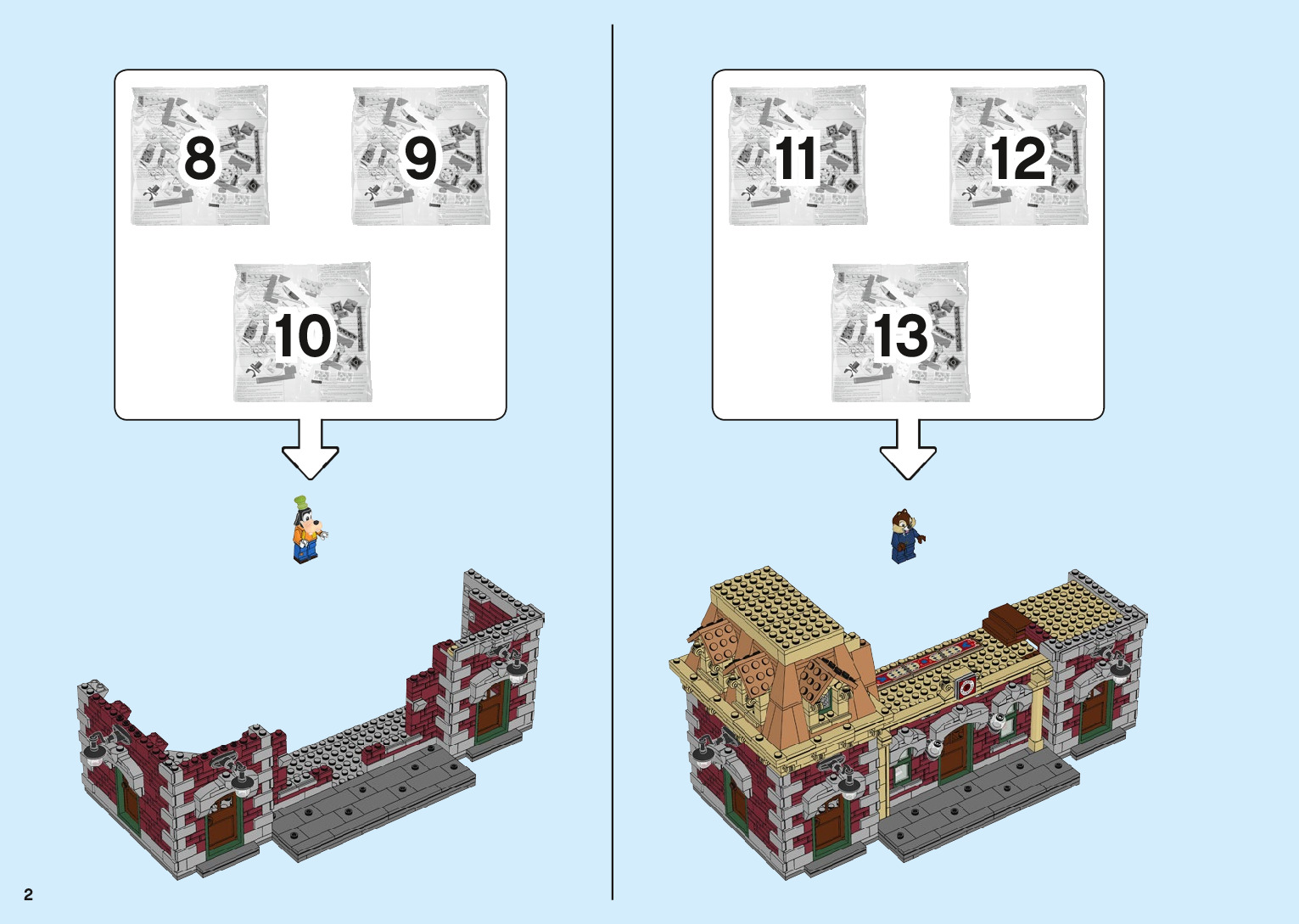 8
9
10
11
12
13
2