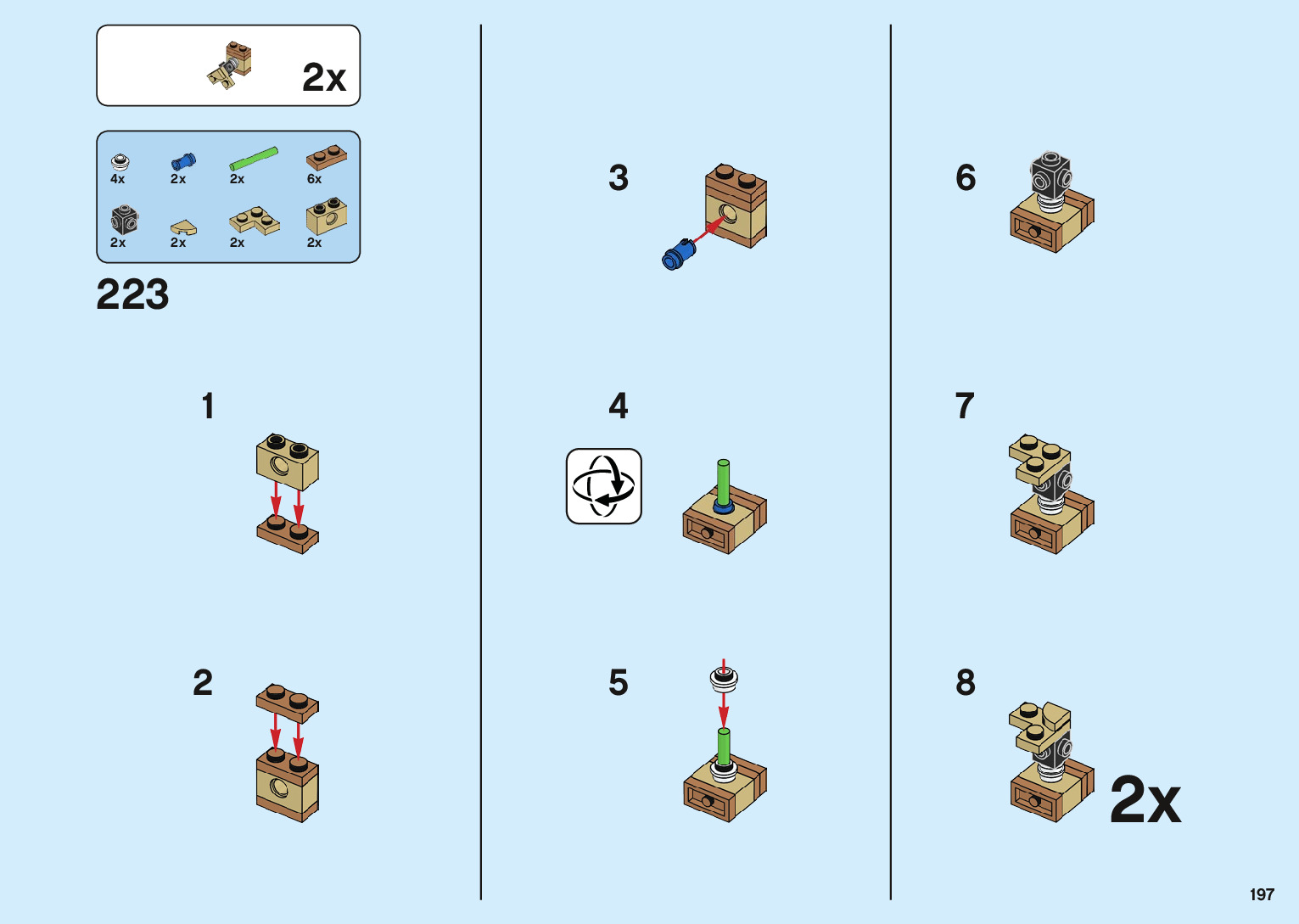 2x

4x 2x 2x 6x
2x 2x 2x 2x

223

1

2

3

4

5

6

7

8

2x

197