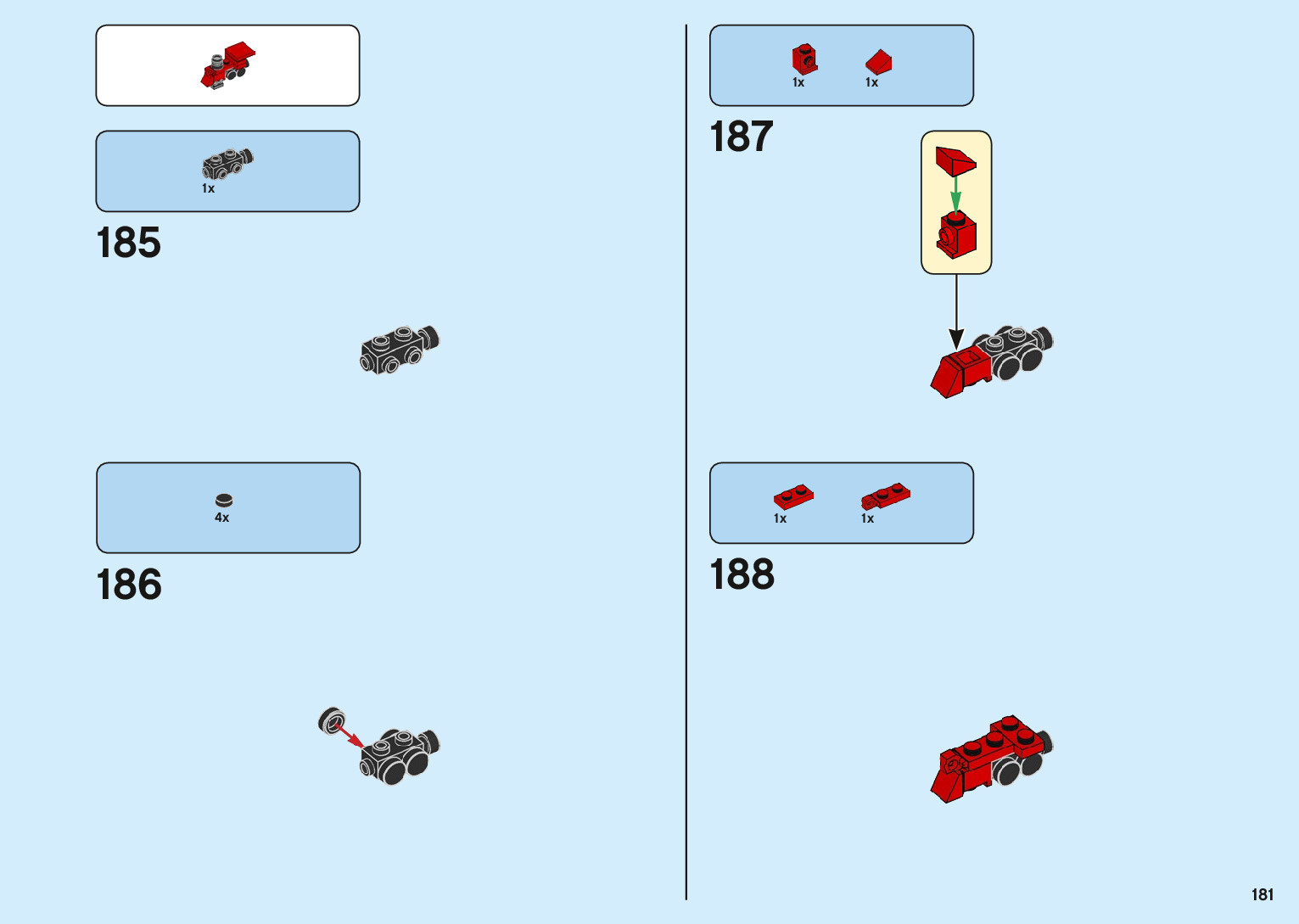 1x

185

4x

186

1x 1x

187

1x 1x

188

181