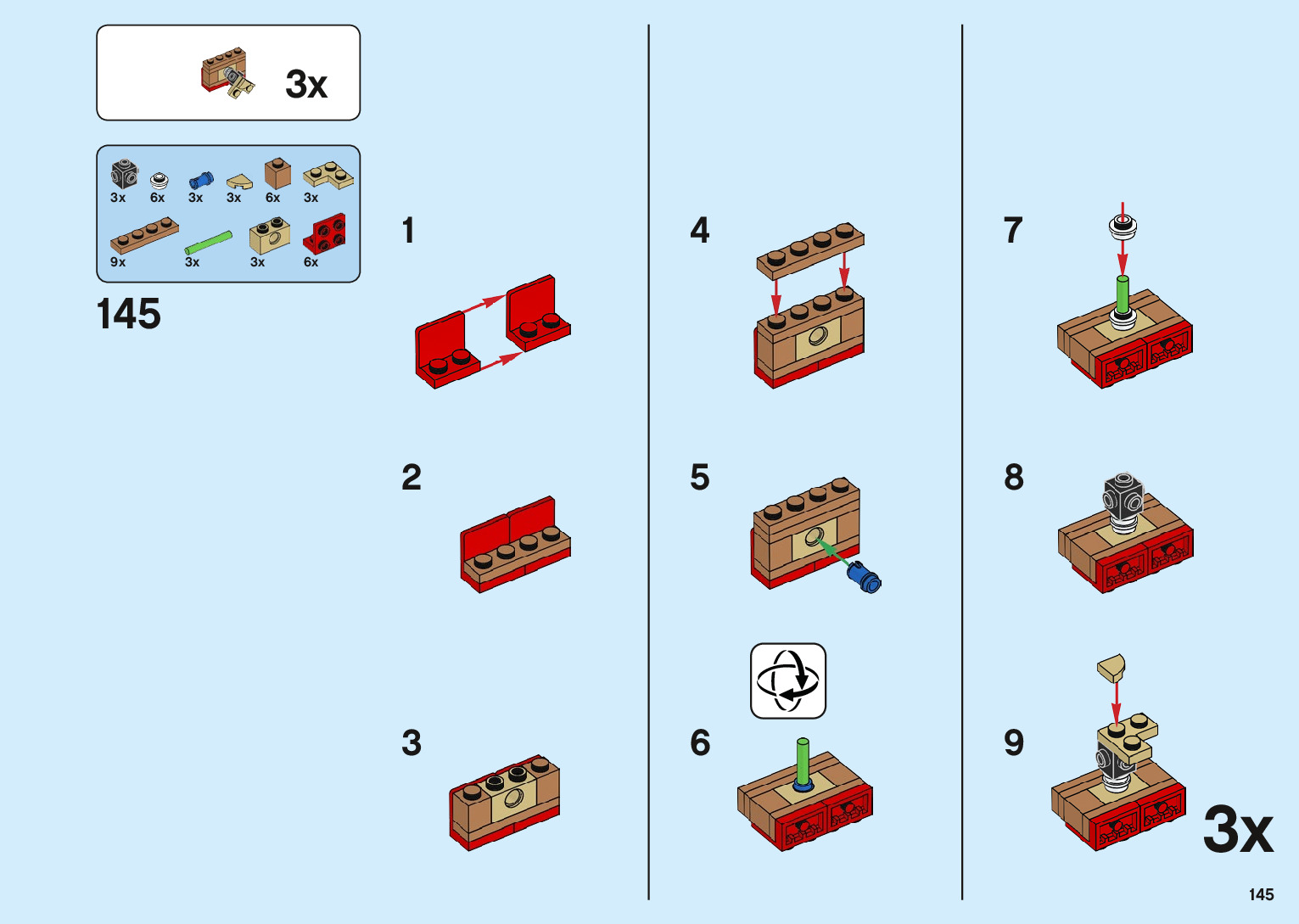 3x

3x 6x 3x 3x 6x 3x
9x 3x 3x 6x

145

1

2

3

4

5

6

7

8

9

3x

145