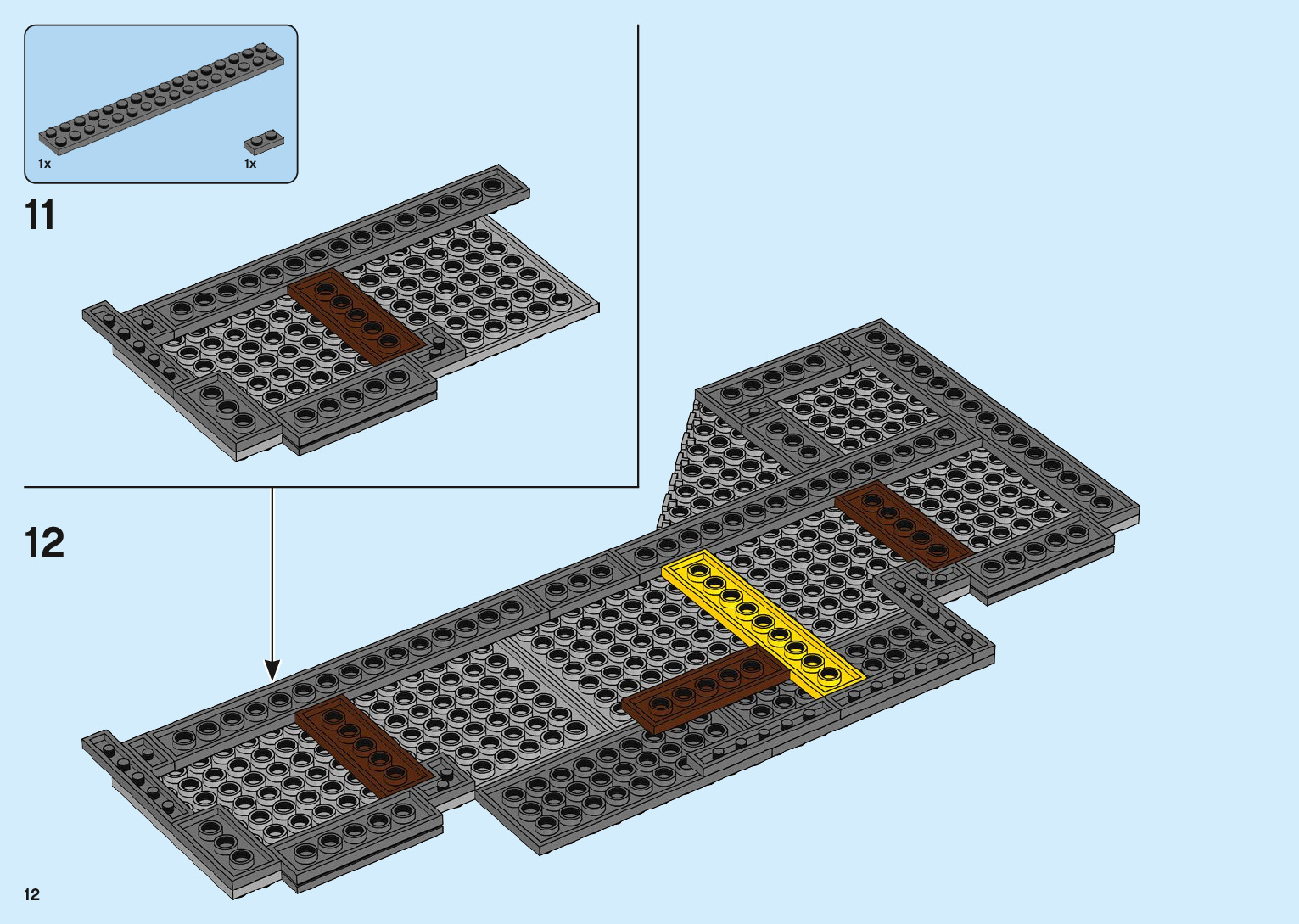 1x
1x

11

12

12