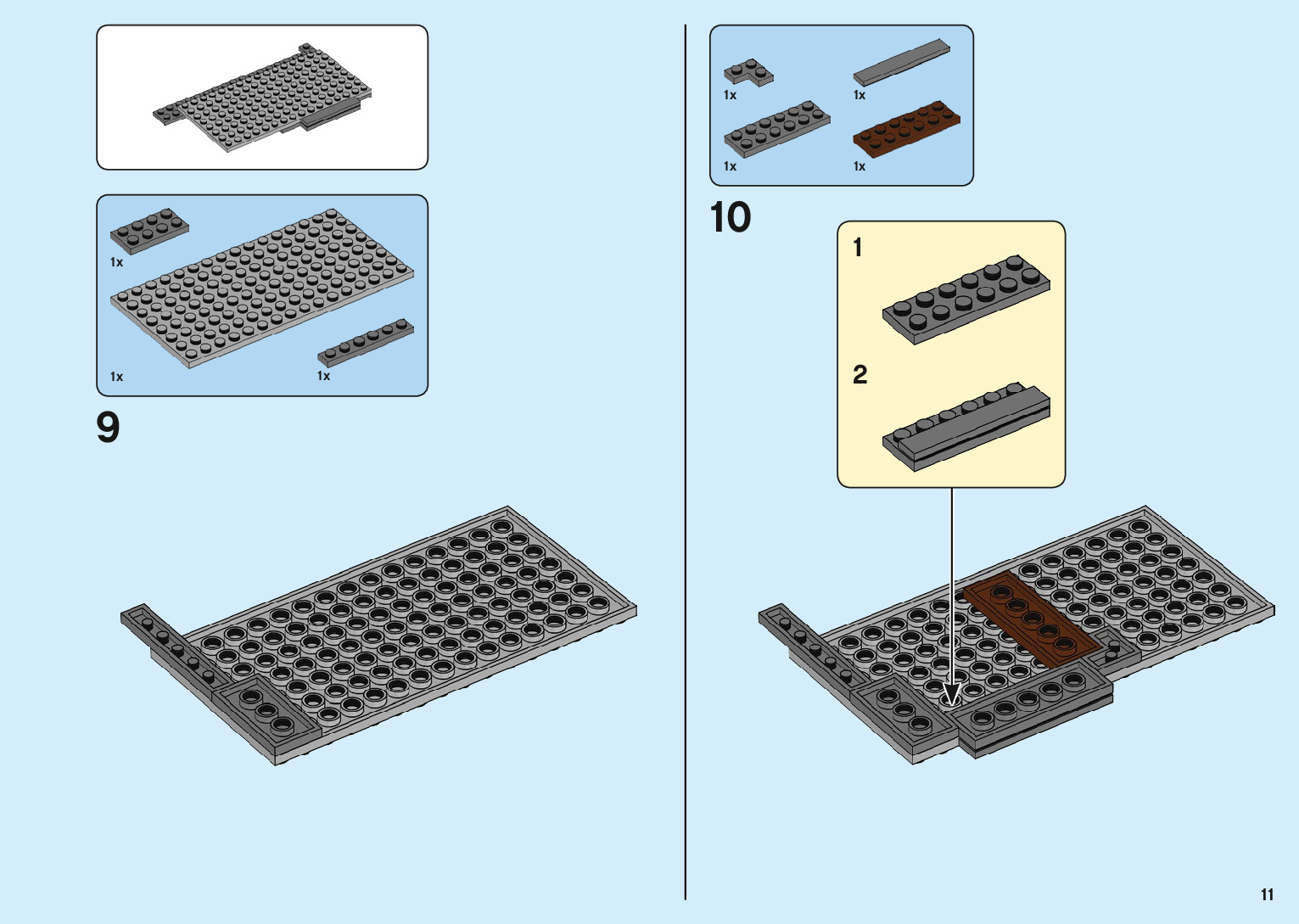 1x

1x

1x

9

1x

1x

1x

1x

10

1

2

11