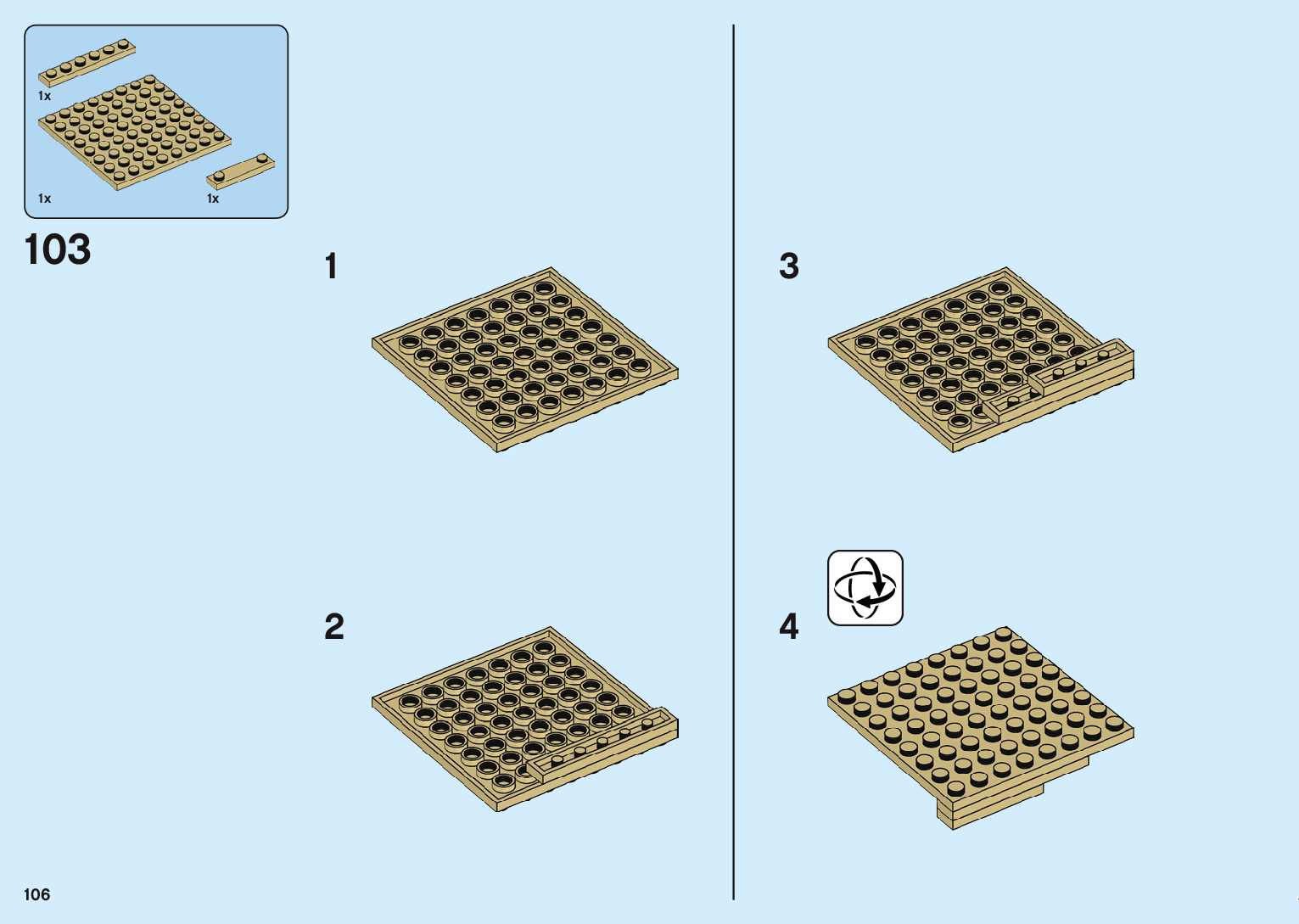 1x
1x
1x

103

1

2

3

4

106