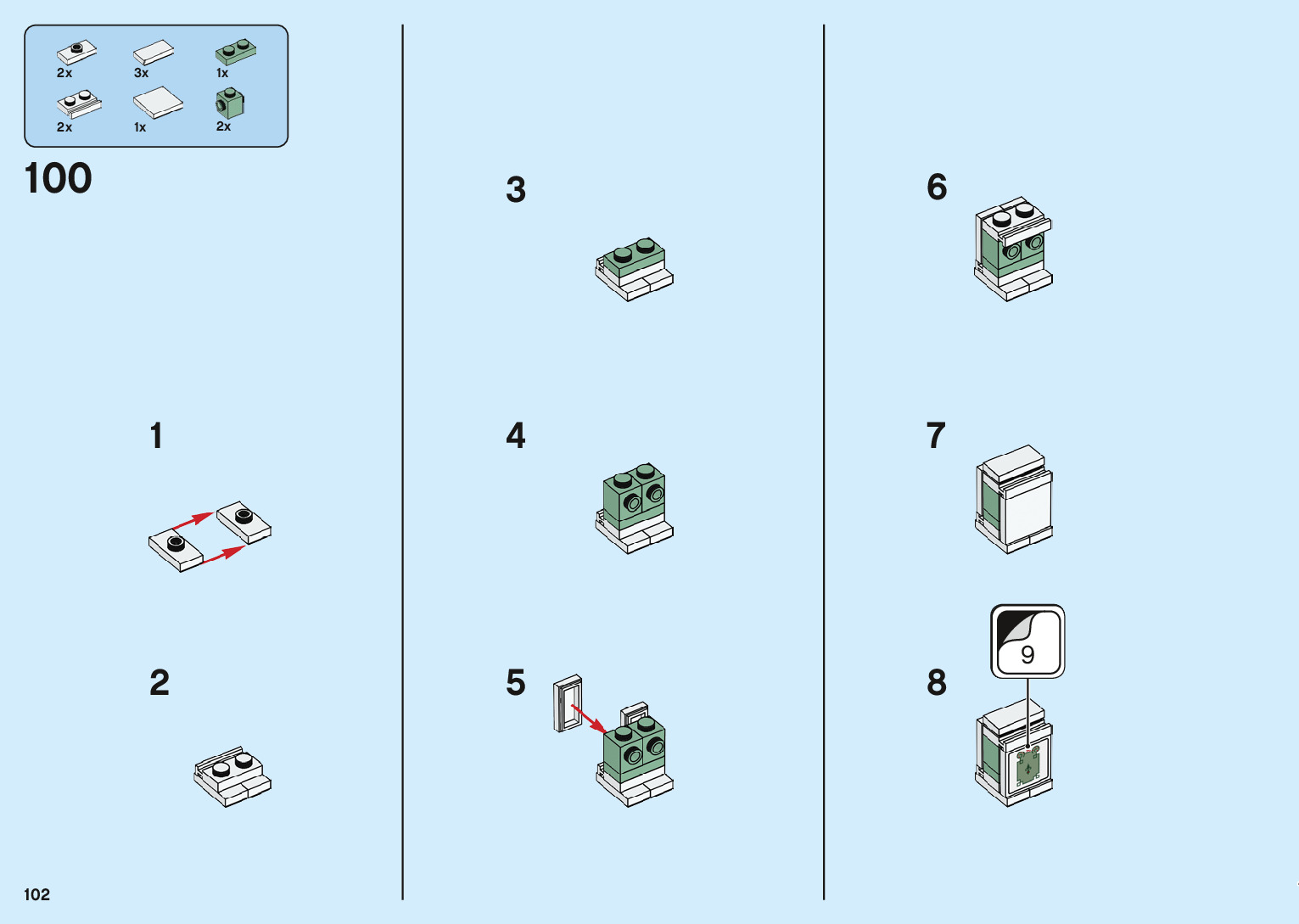 2x 3x 1x
2x 1x 2x

100

1

2

3

4

5

6

7

8

9

102