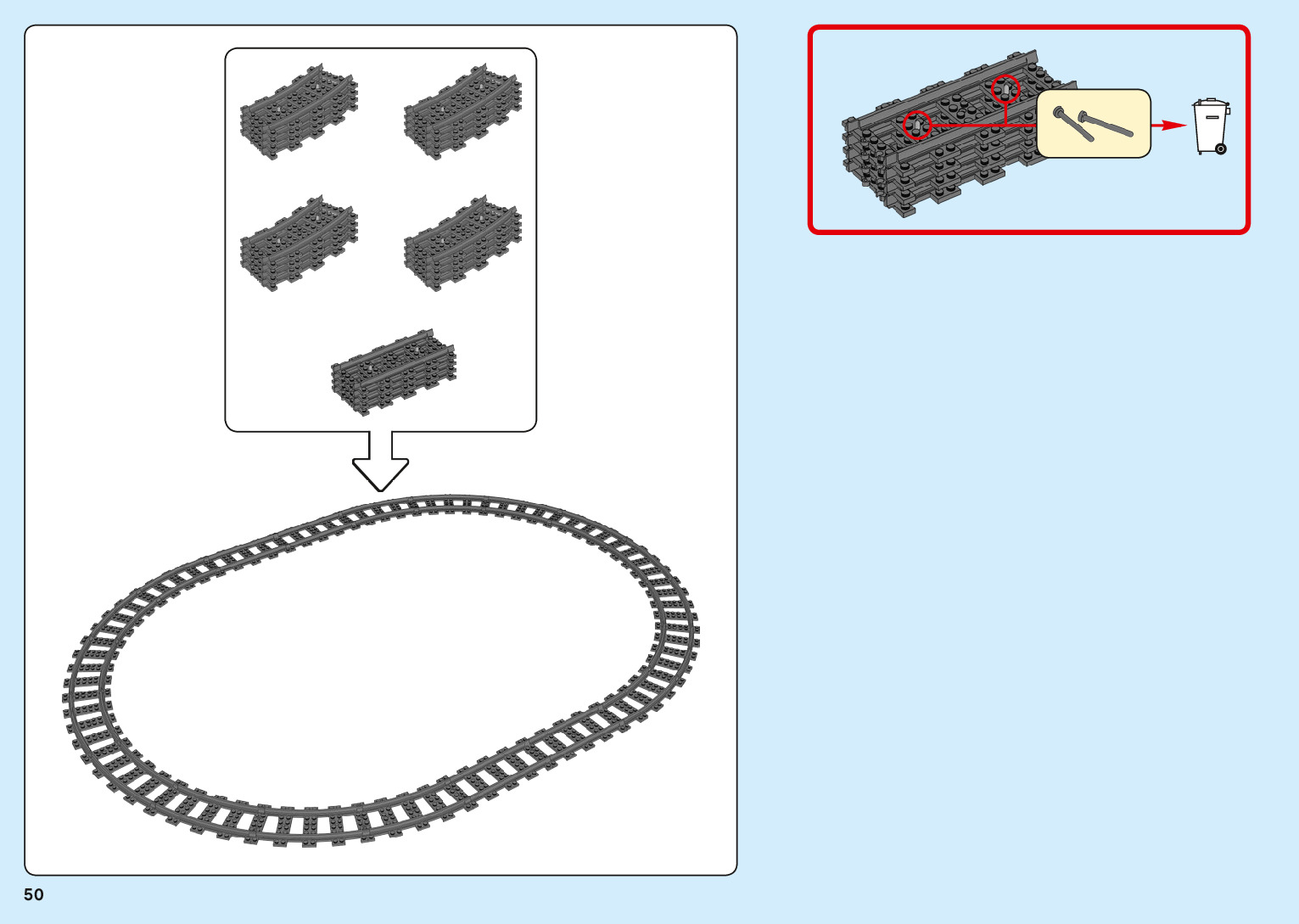 50