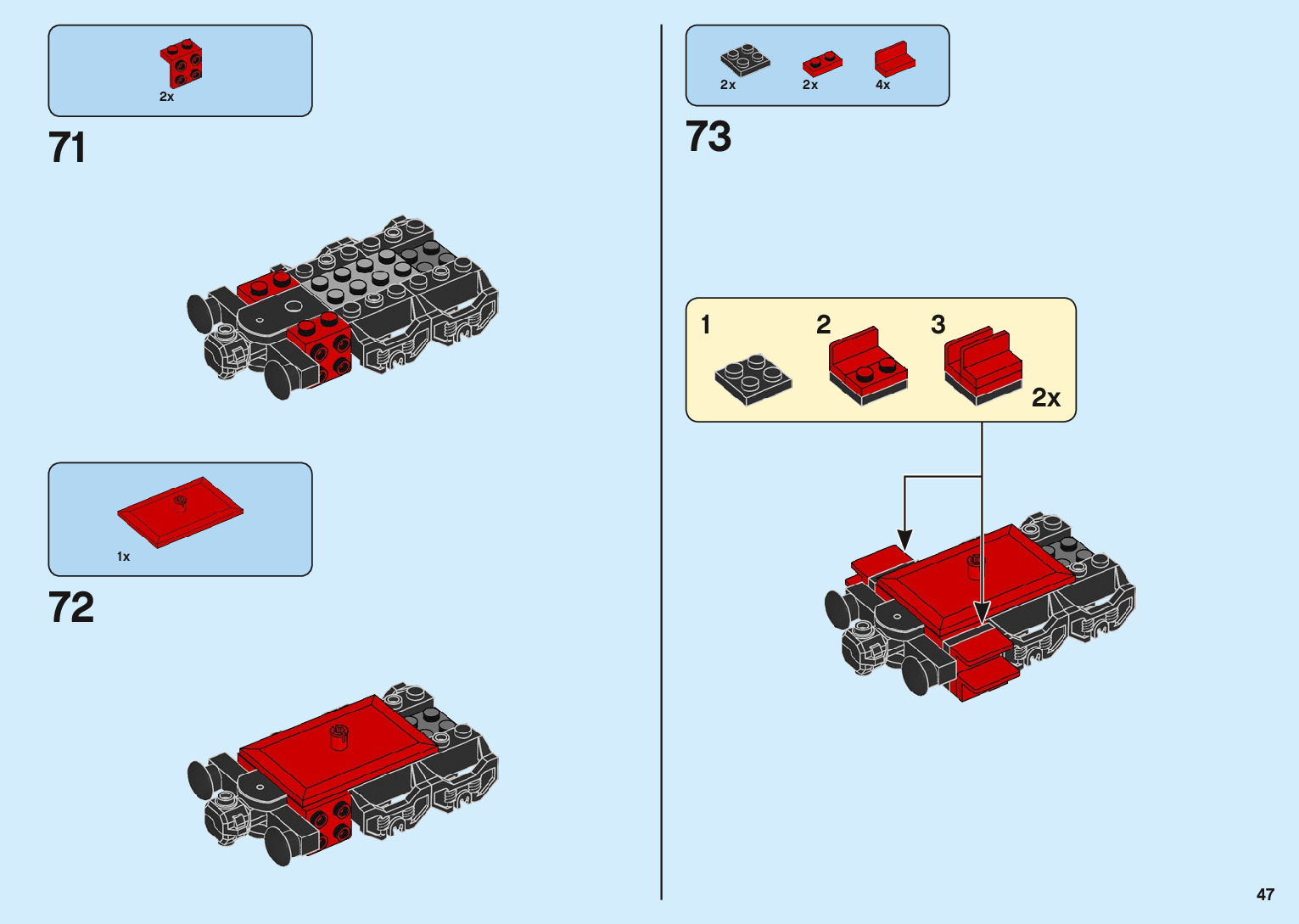 2x

71

1x

72

2x 2x 4x

73

1 2 3

2x

47