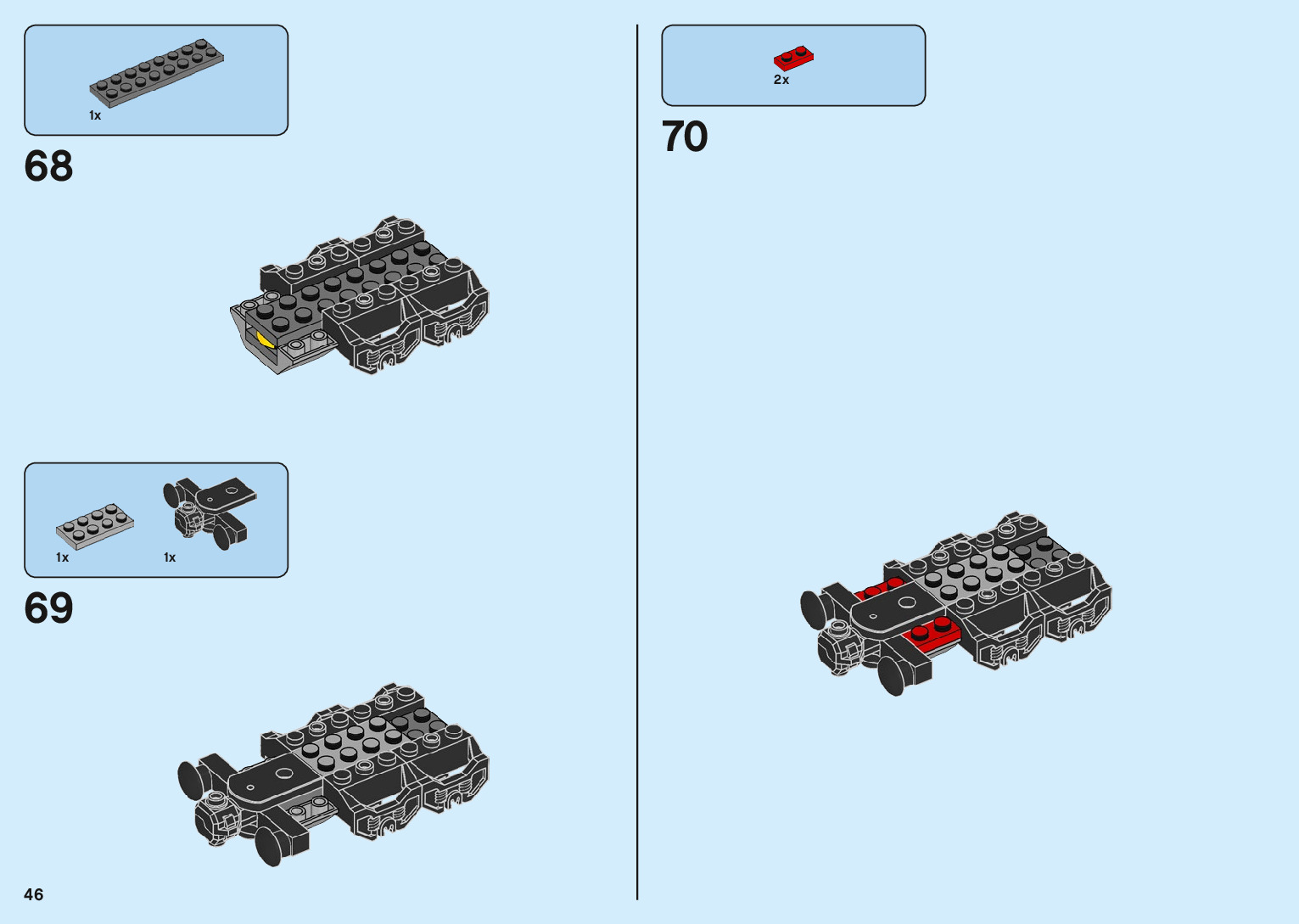 1x

68

1x

1x

69

46

2x

70