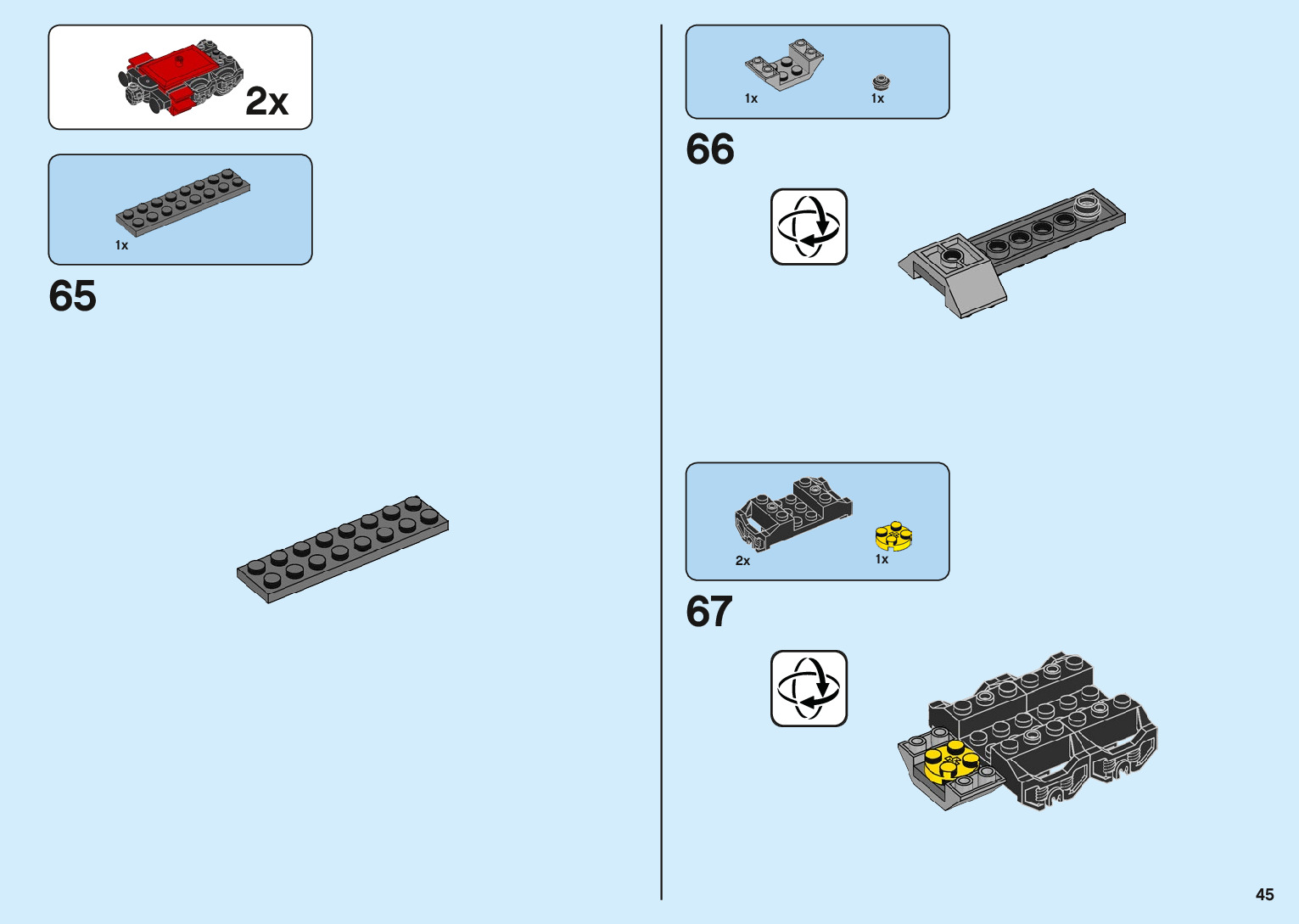 2x

1x

65

1x 1x

66

2x 1x

67

45