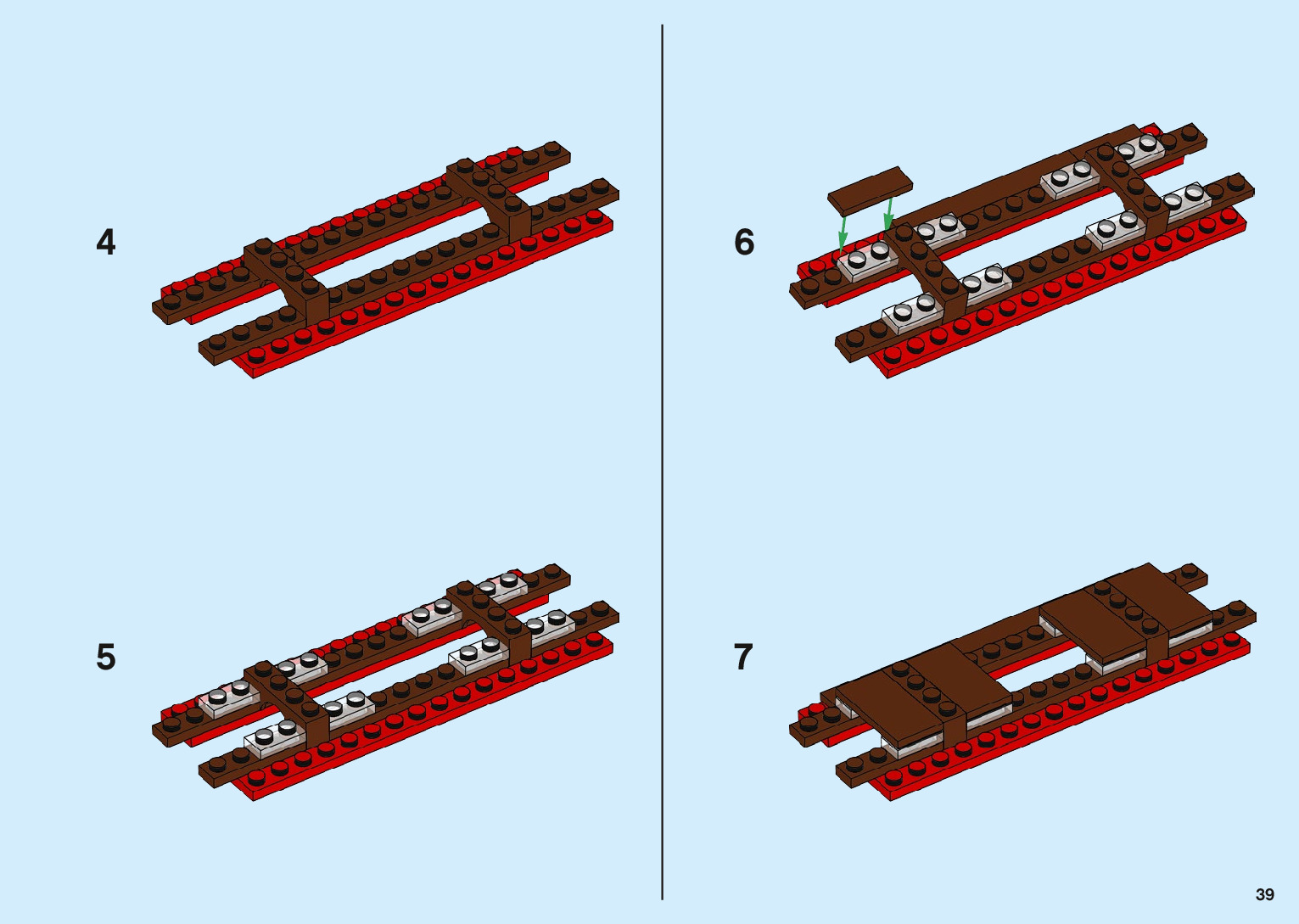 4

5

6

7

39