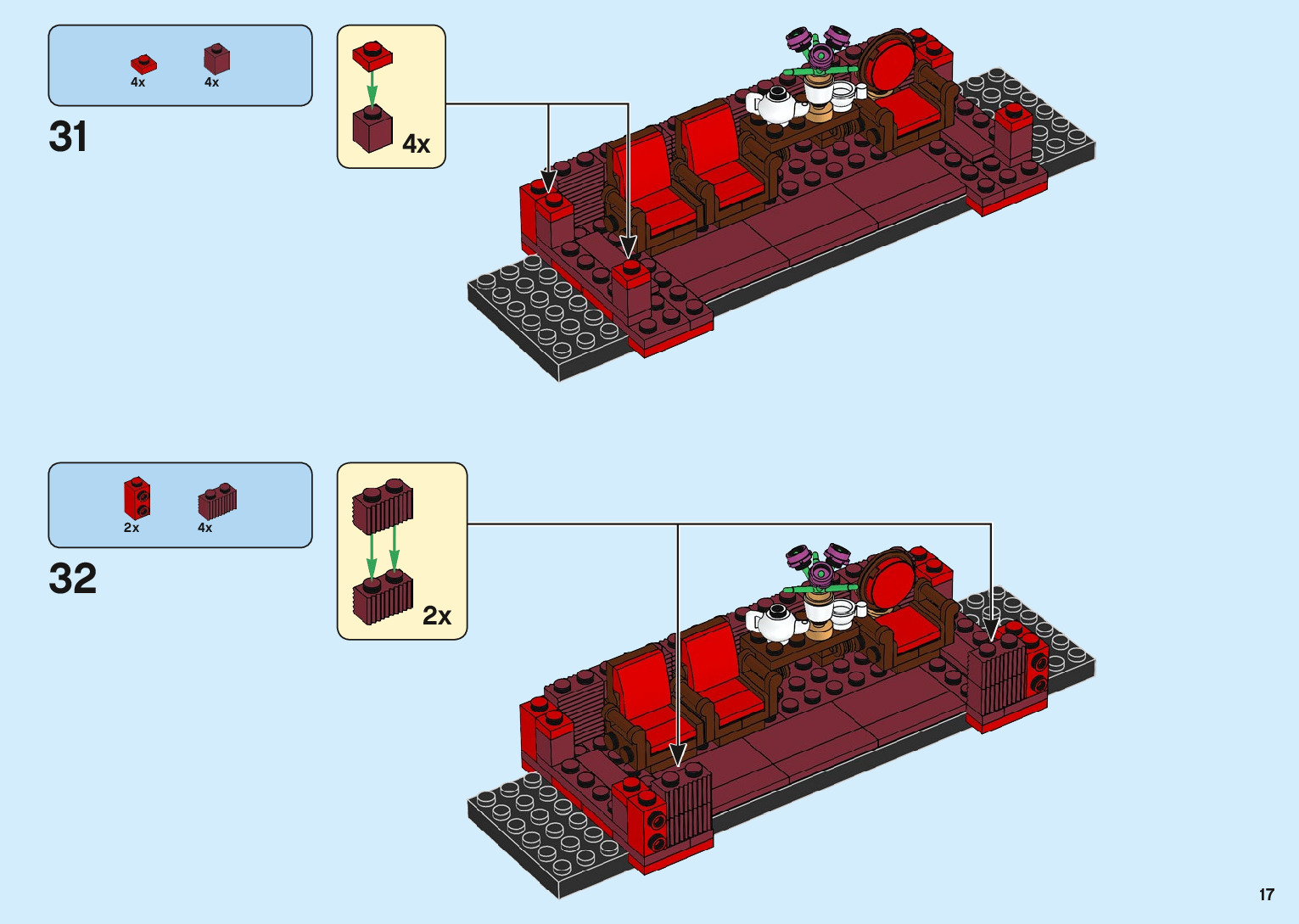 4x 4x

31

4x

2x 4x

32

2x

17