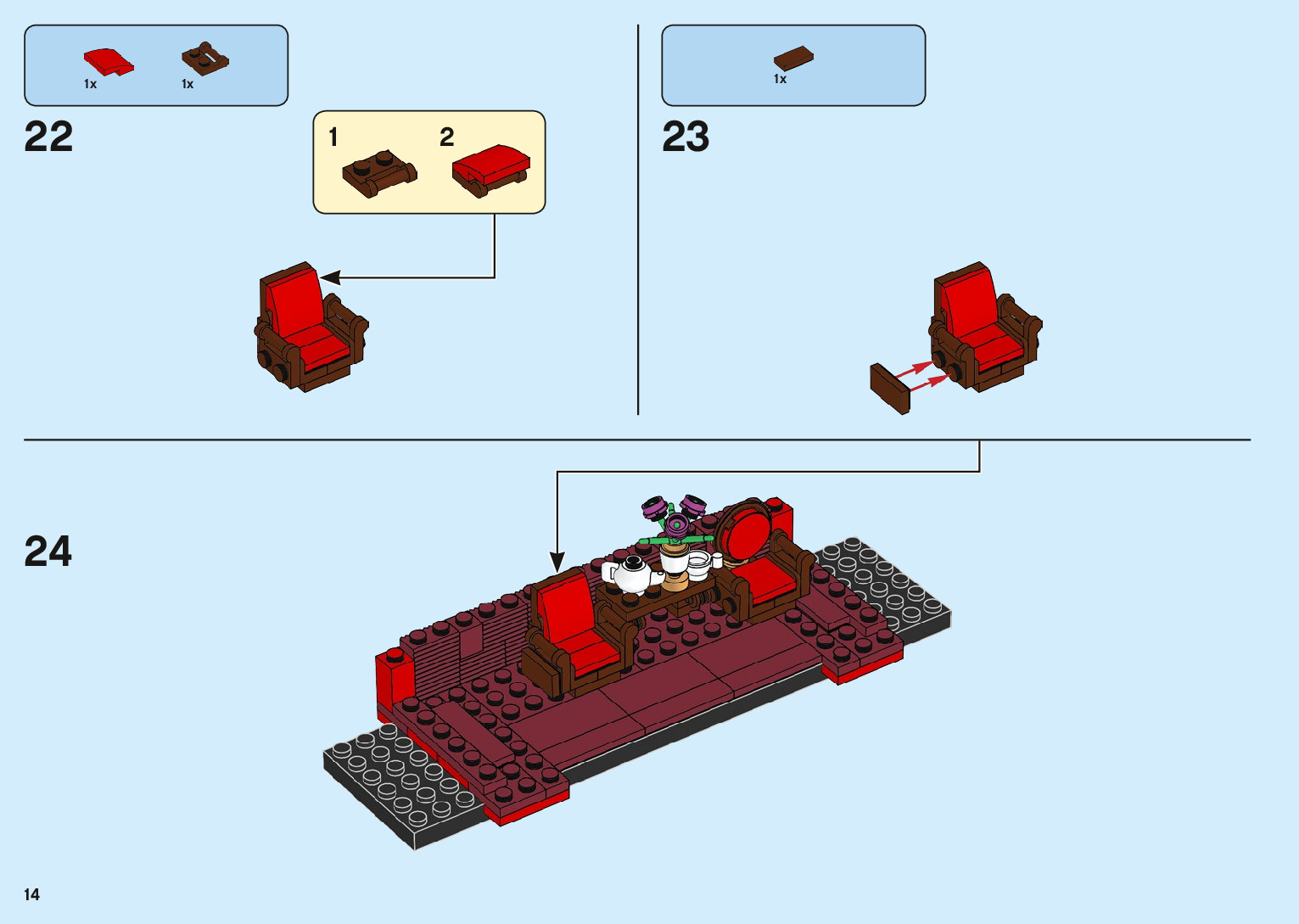 1x 1x

22

1 2

1x

23

24

14