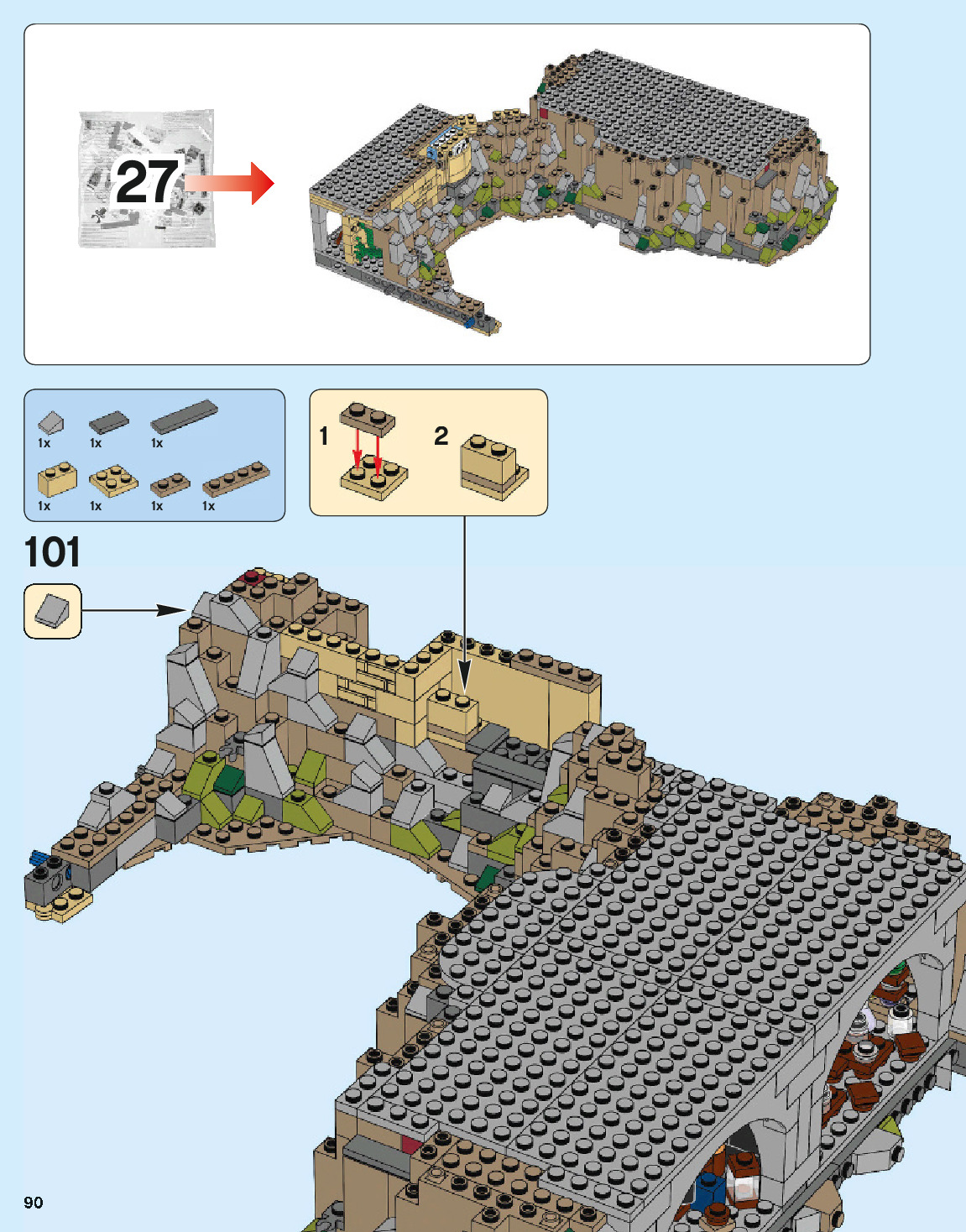 27

1x 1x 1x
1x 1x 1x 1x

1 2

101

90