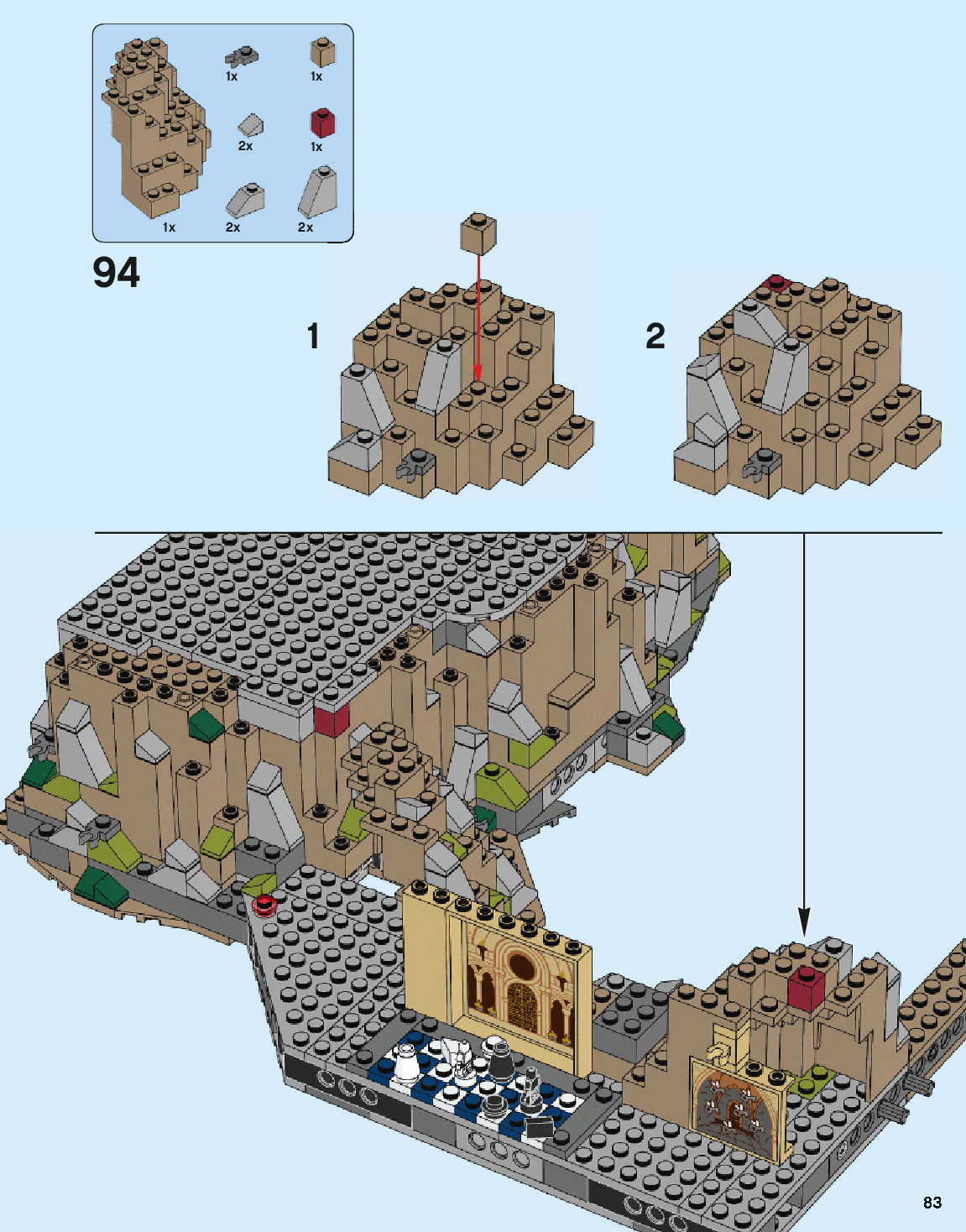 1x
1x
2x
1x
1x
2x
2x

94

1

2

83