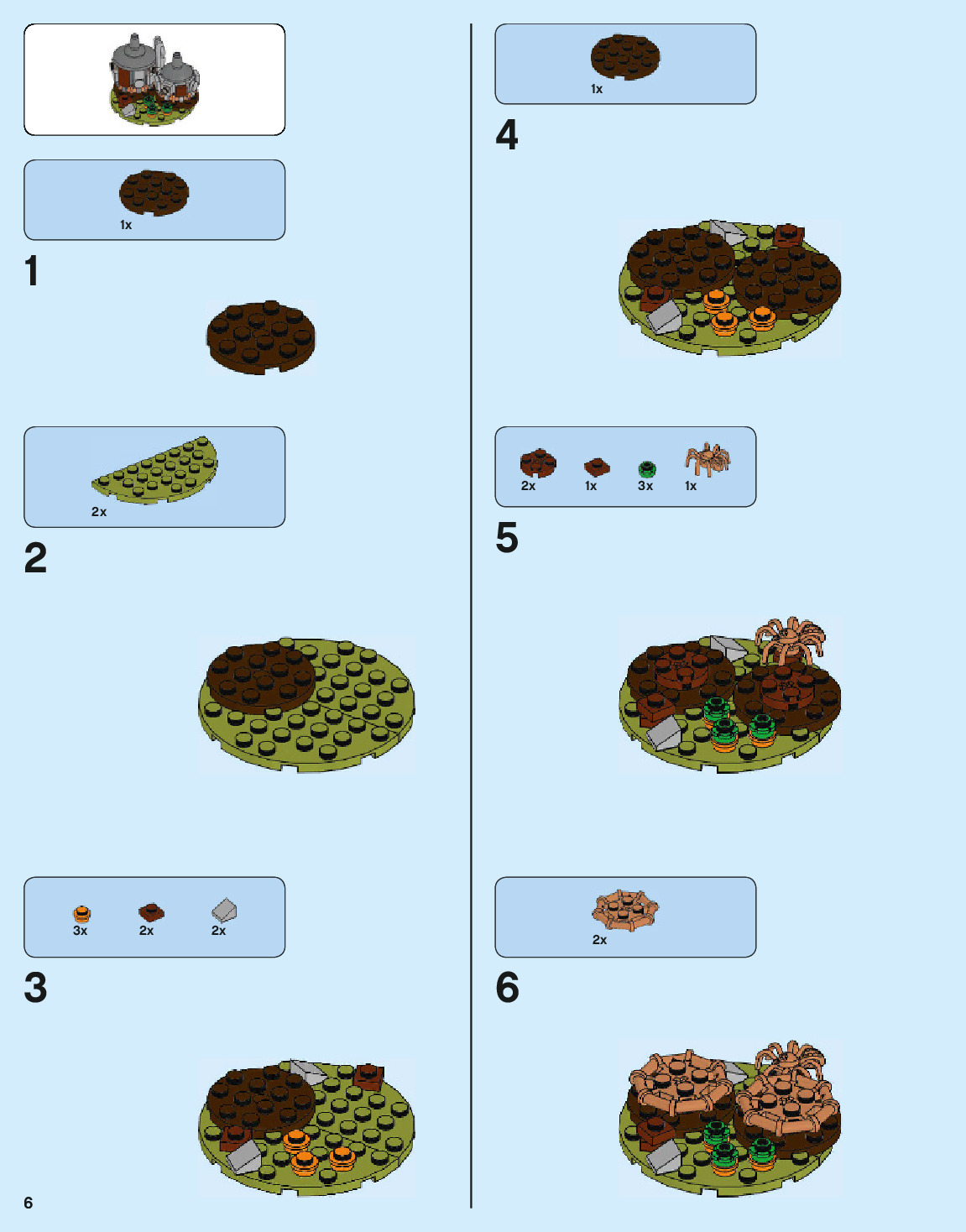 1x

1

2x

2

3x 2x 2x

3

6

1x

4

2x 1x 3x 1x

5

2x

6