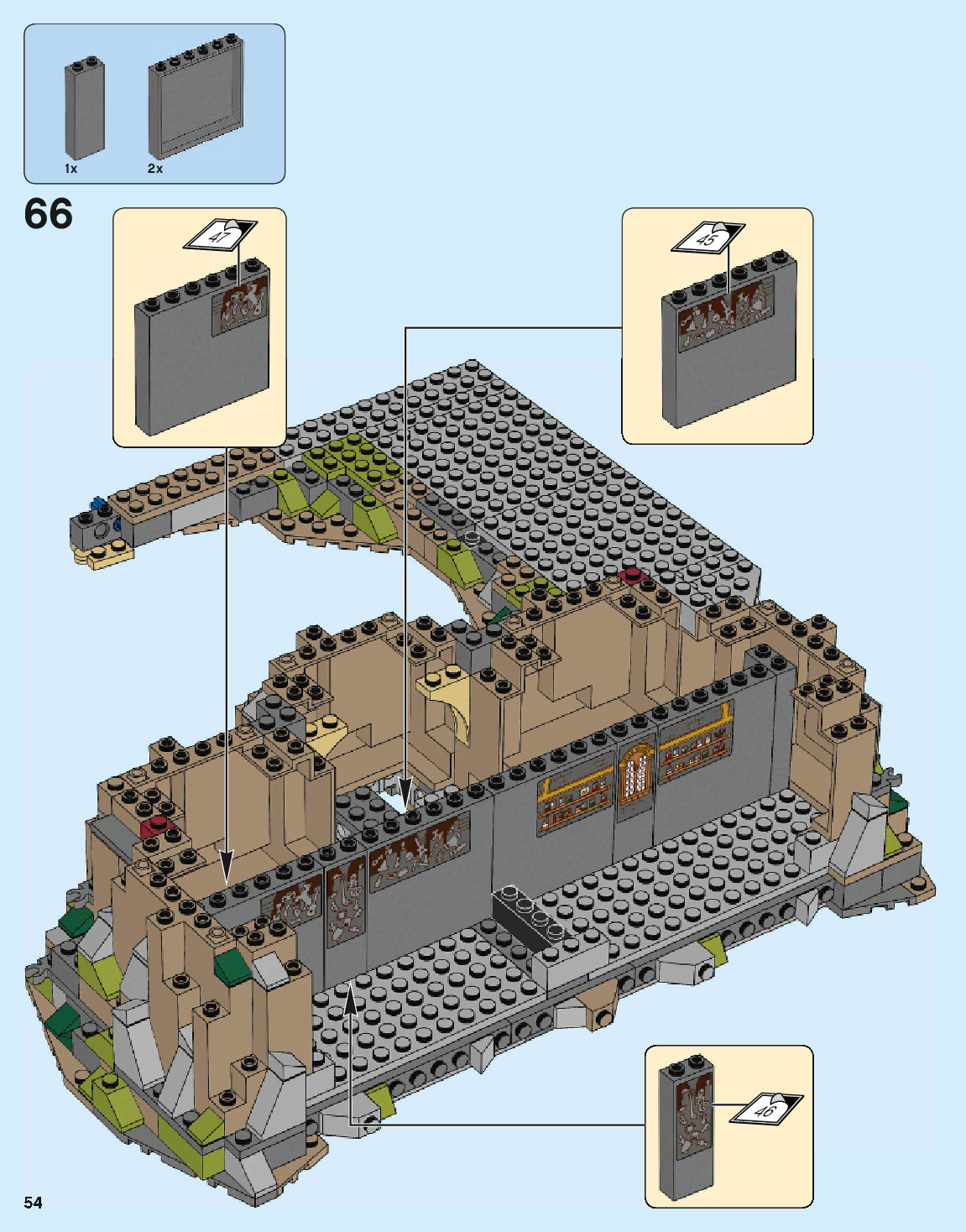 1x
2x

66

47

45

46

54