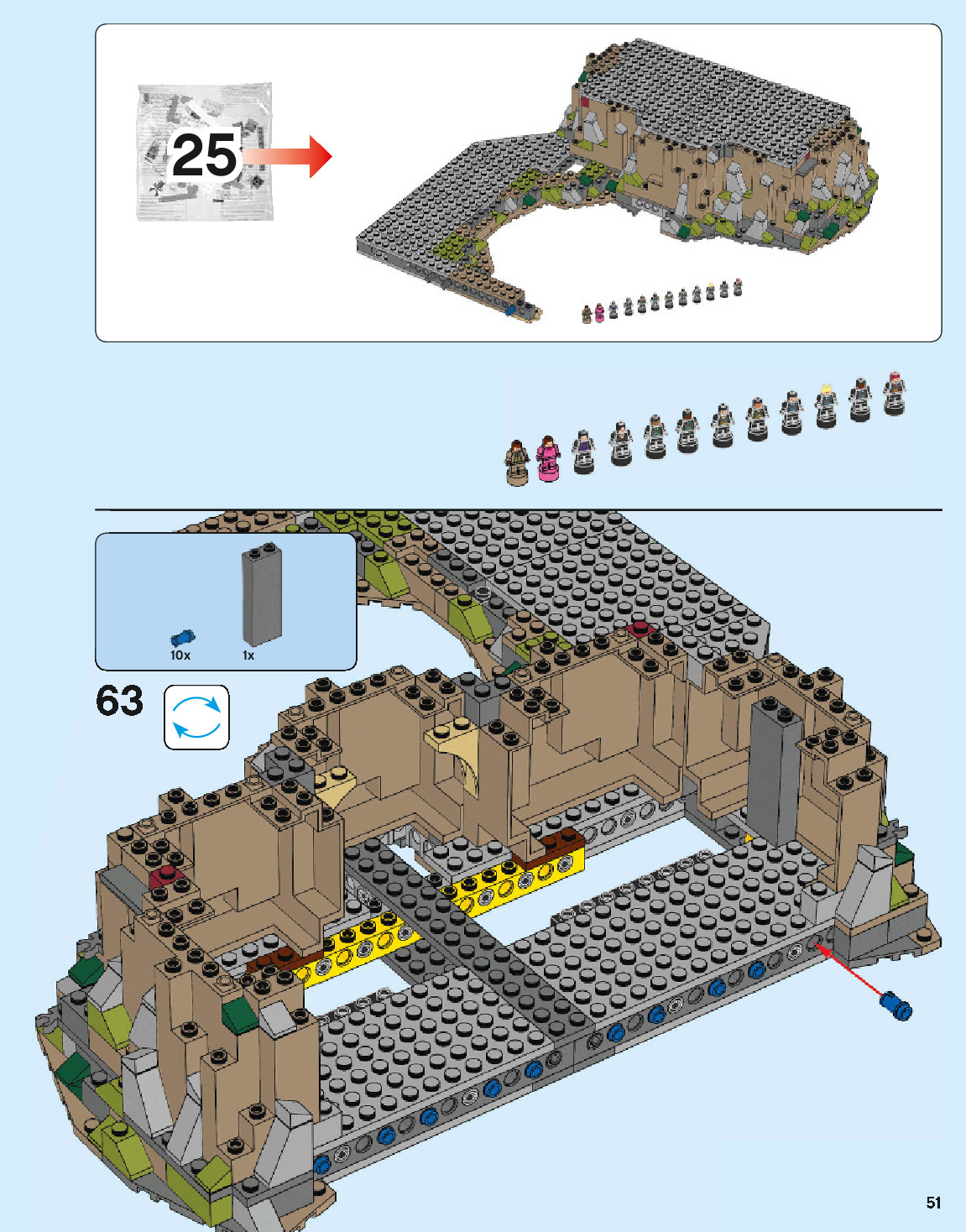 25

10x 1x

63

51