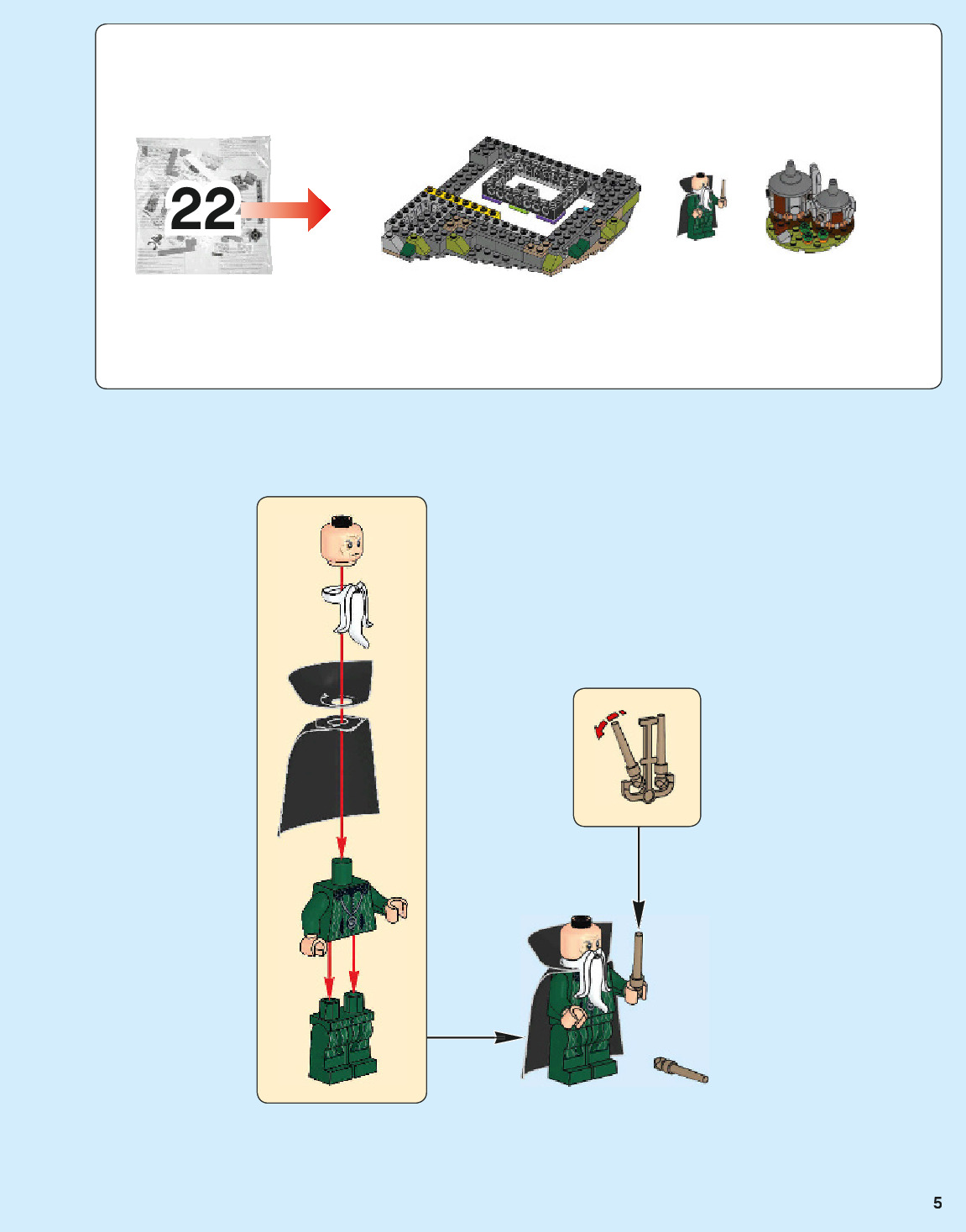 22

5