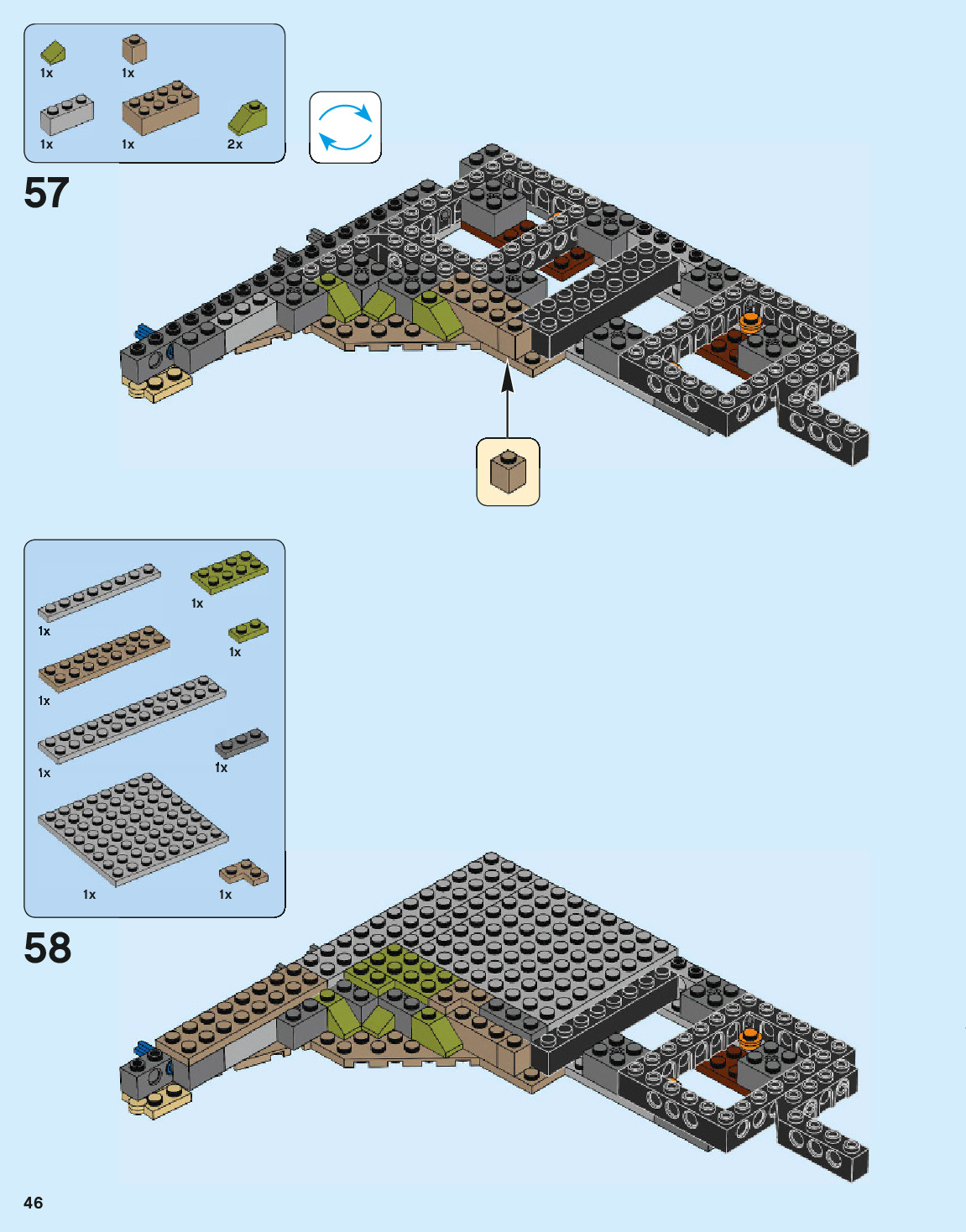 1x
1x
1x
1x
2x

57

1x
1x
1x
1x
1x
1x
1x
1x

58

46