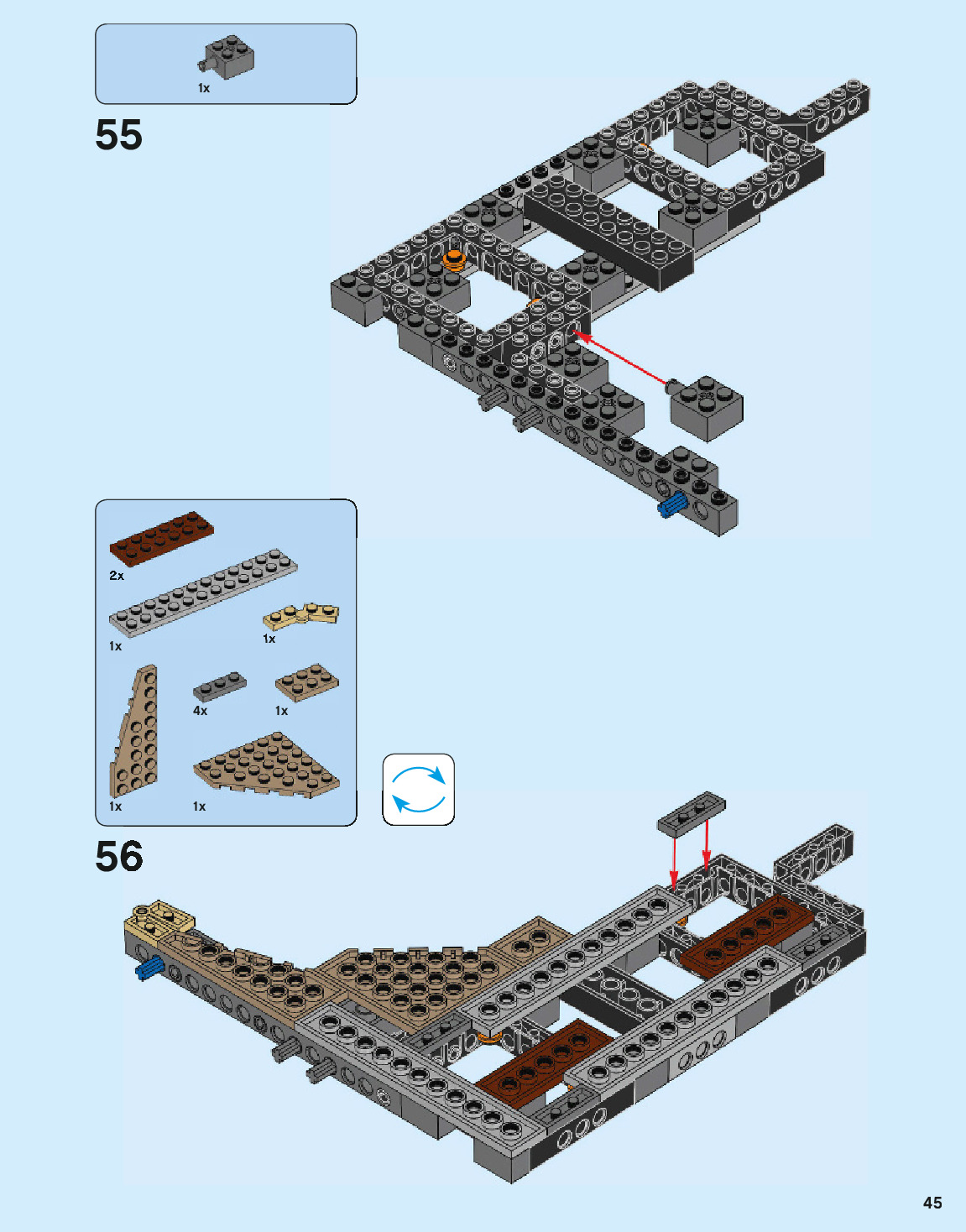 1x

55

2x

1x

1x

4x

1x

1x

1x

56

45