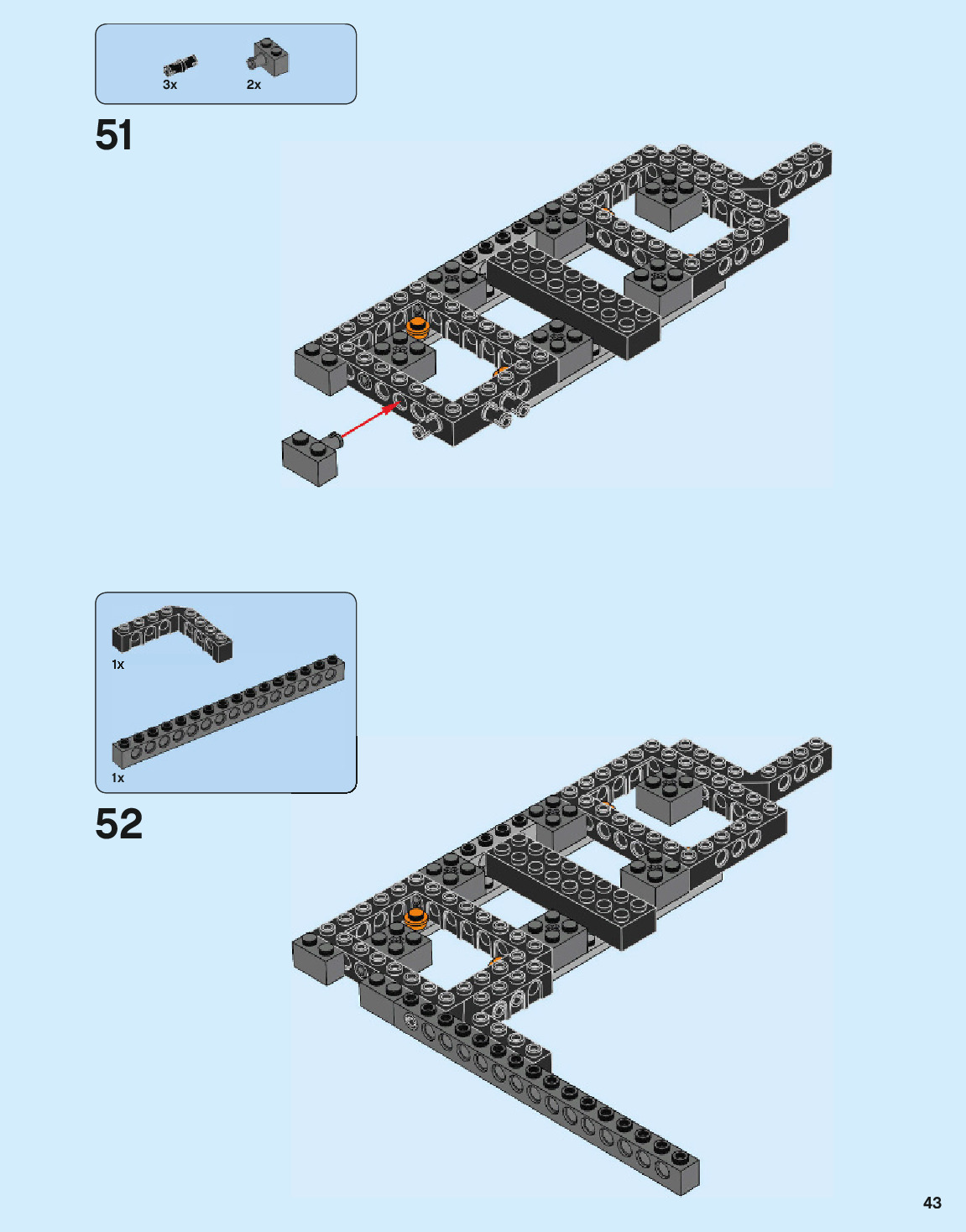 3x
2x

51

1x
1x

52

43