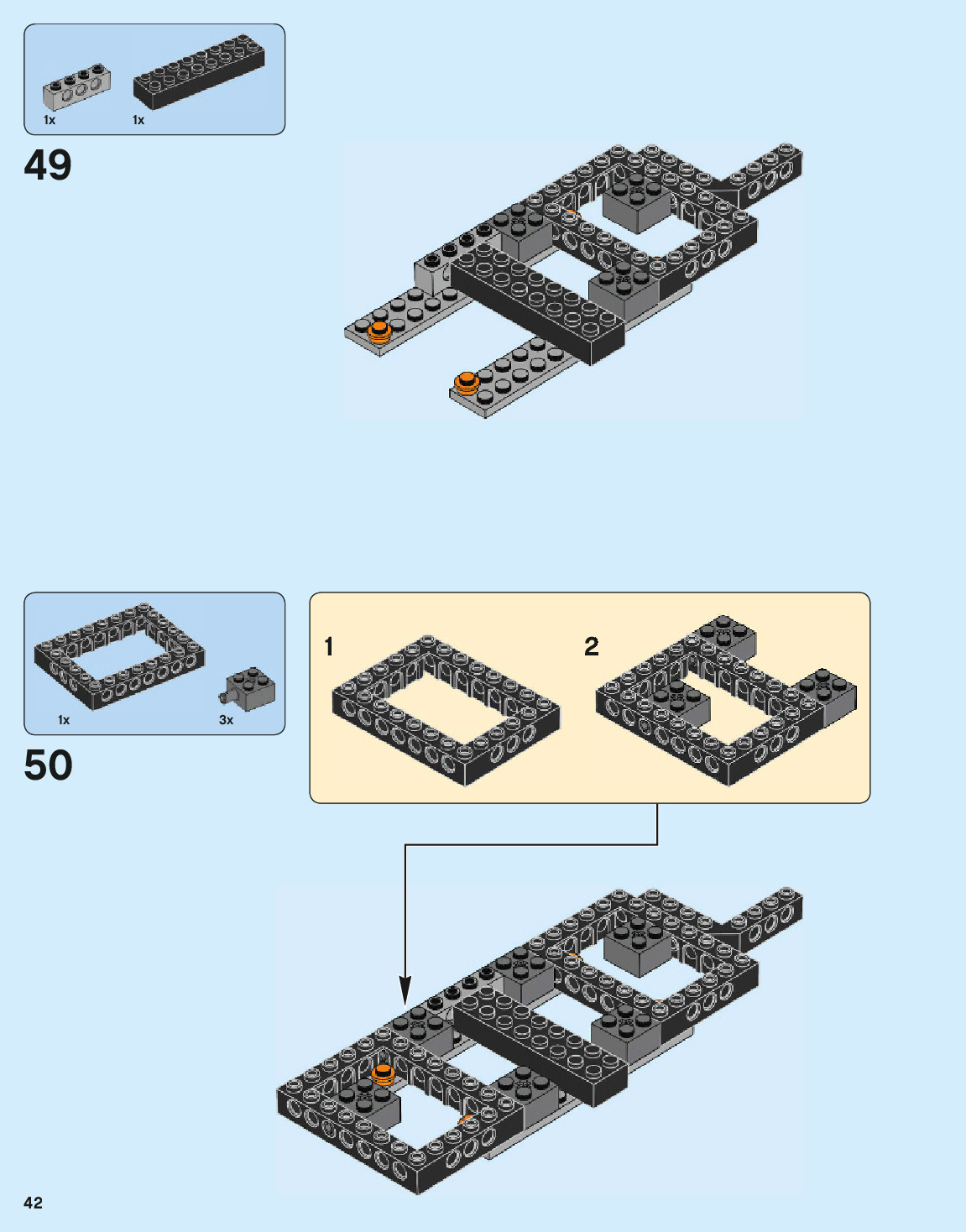 1x
1x

49

1x
3x

50

1

2

42