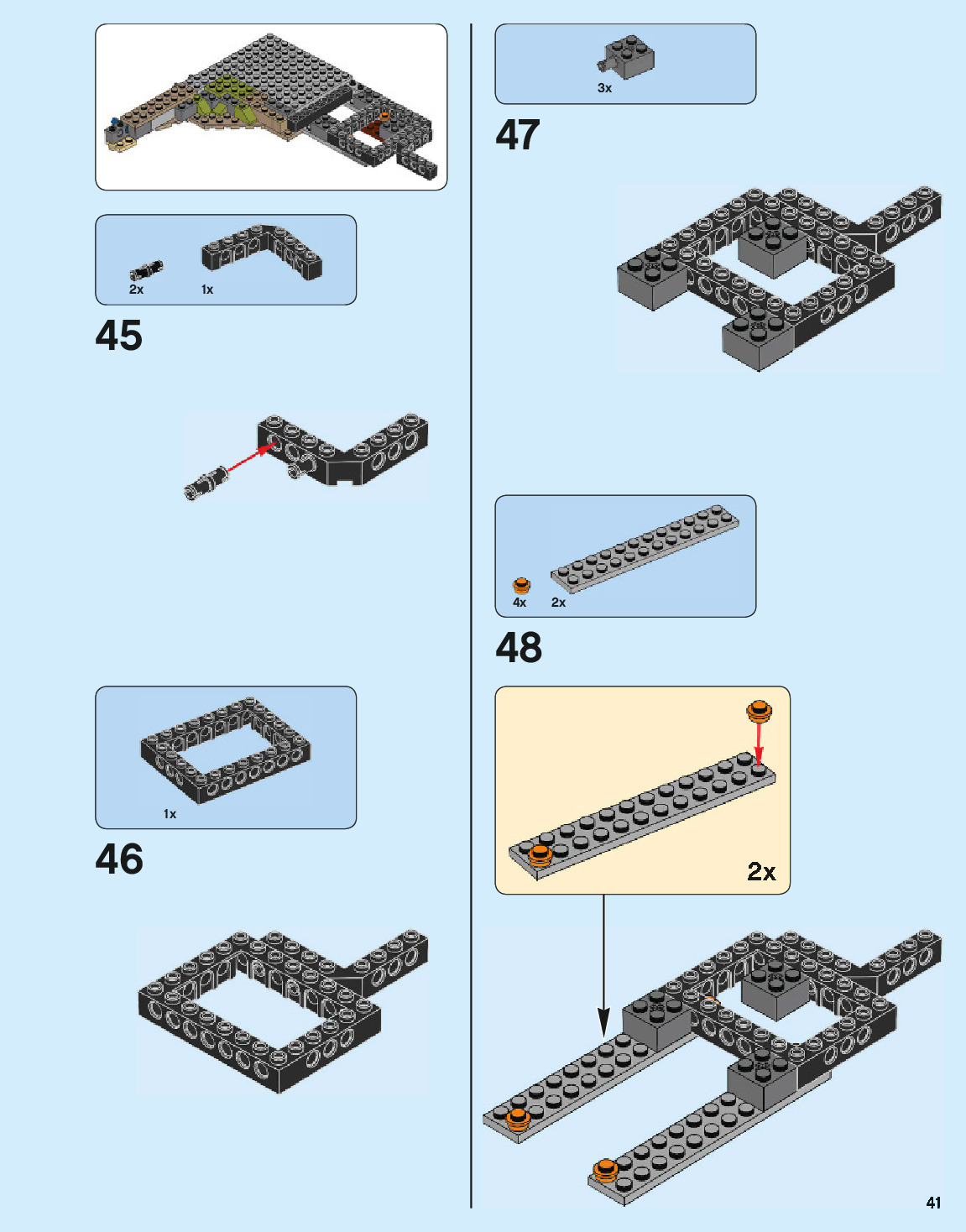 2x 1x

45

1x

46

3x

47

4x 2x

48

2x

41