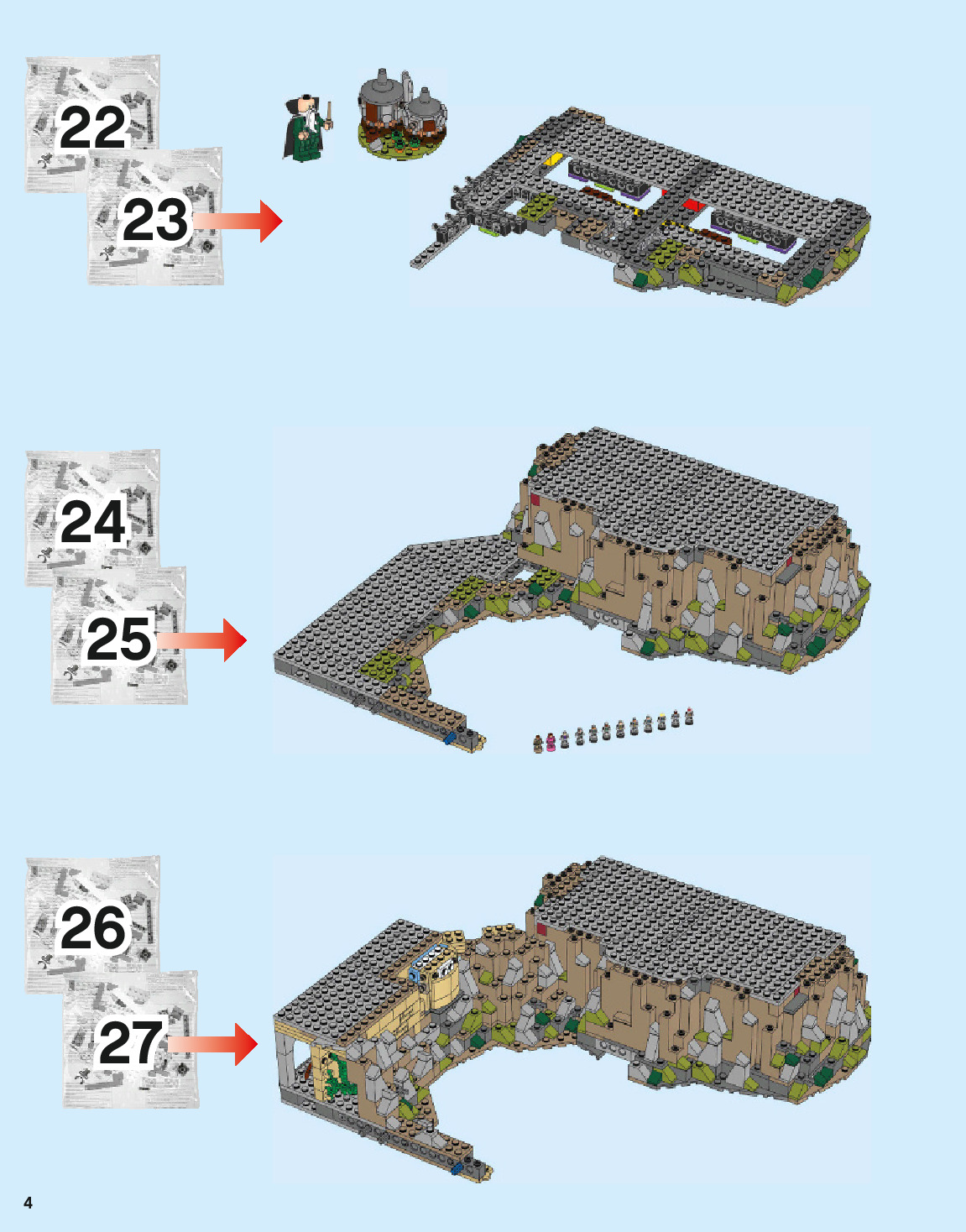 22
23
24
25
26
27
4