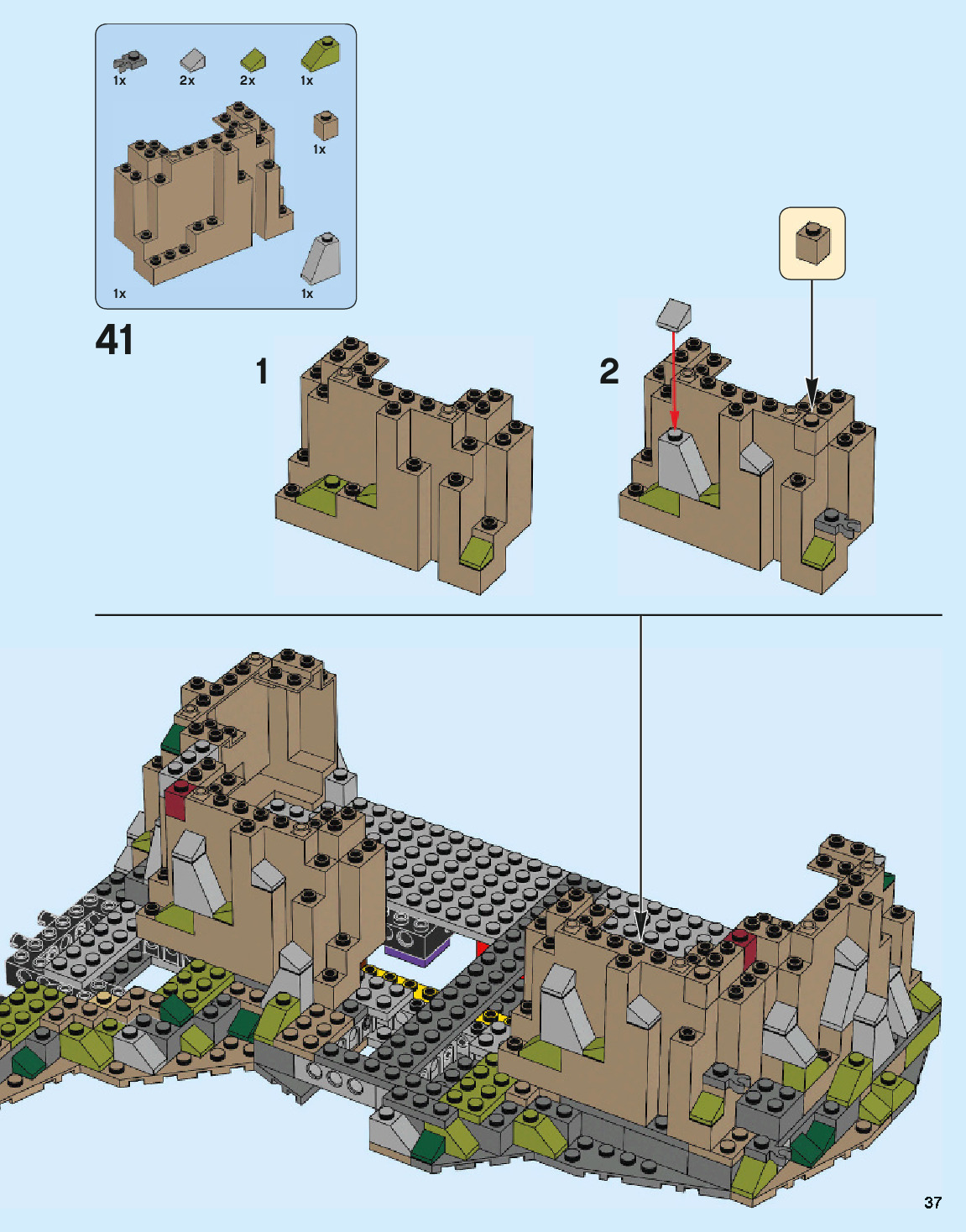 1x 2x 2x 1x

1x

1x 1x

41

1

2

37