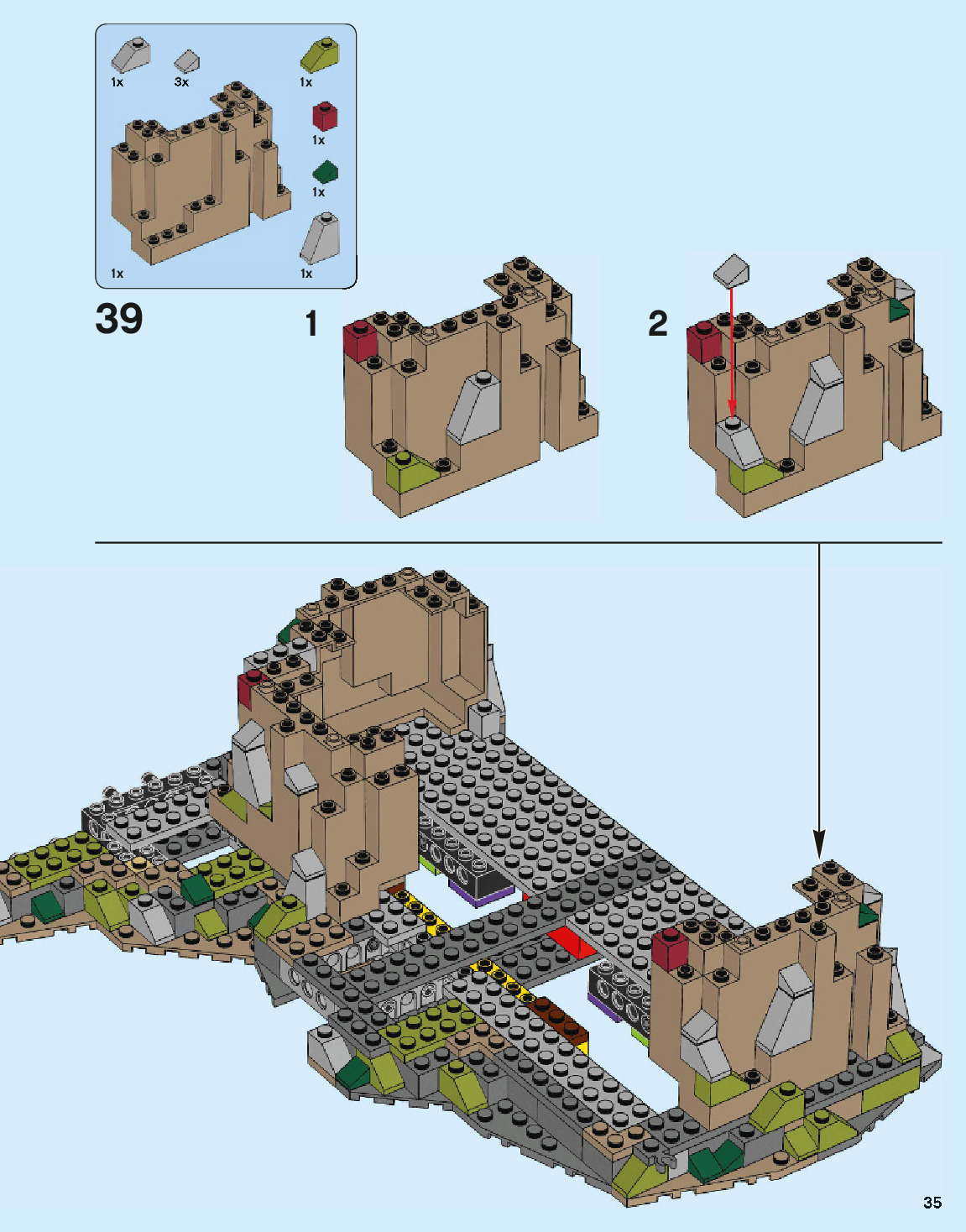 1x
3x
1x
1x
1x
1x
1x

39

1

2

35