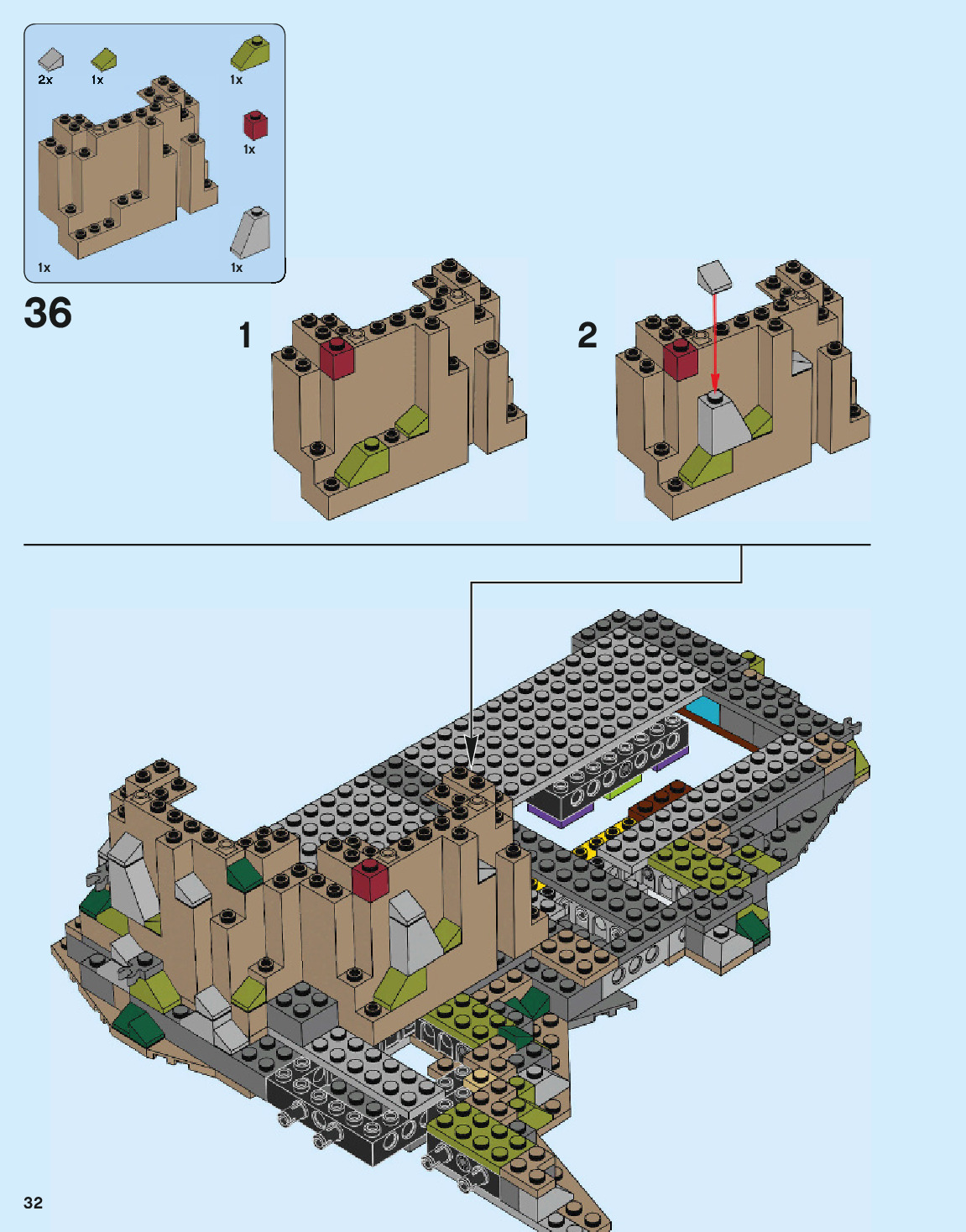 2x
1x
1x
1x
1x
1x

36

1

2

32