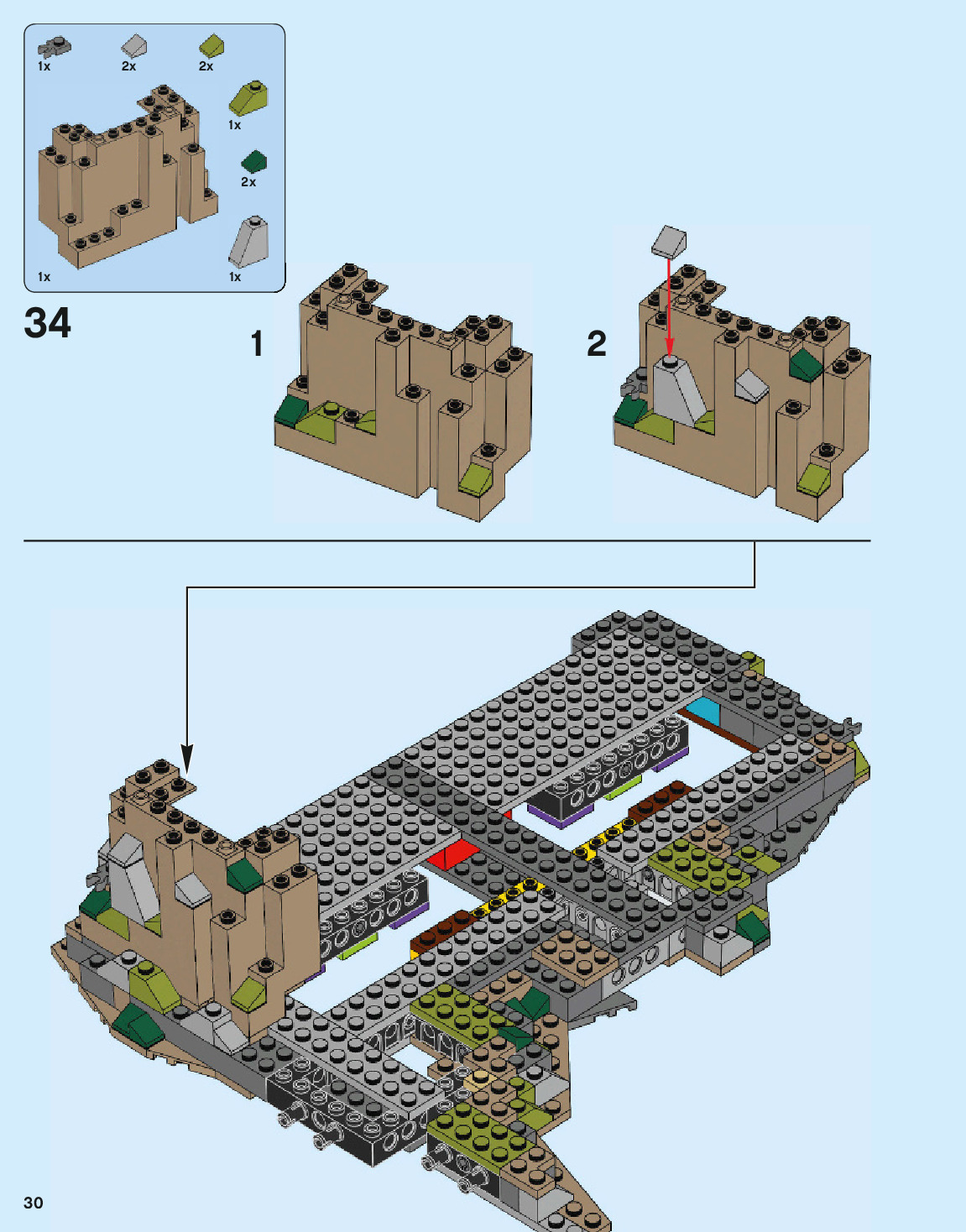 1x 2x 2x
1x
2x
1x 1x

34

1

2

30