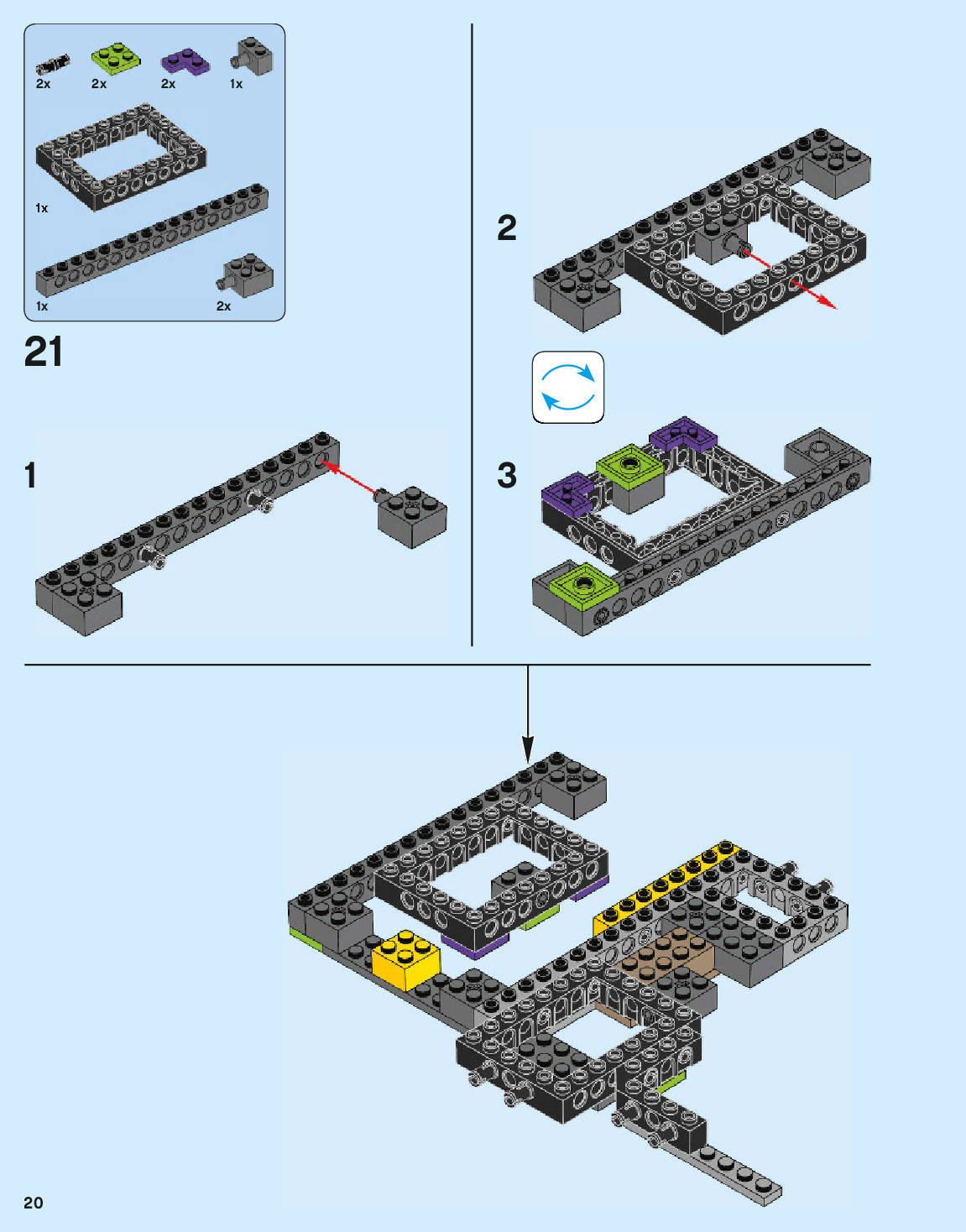 2x 2x 2x 1x

1x

1x 2x

21

1

2

3

20