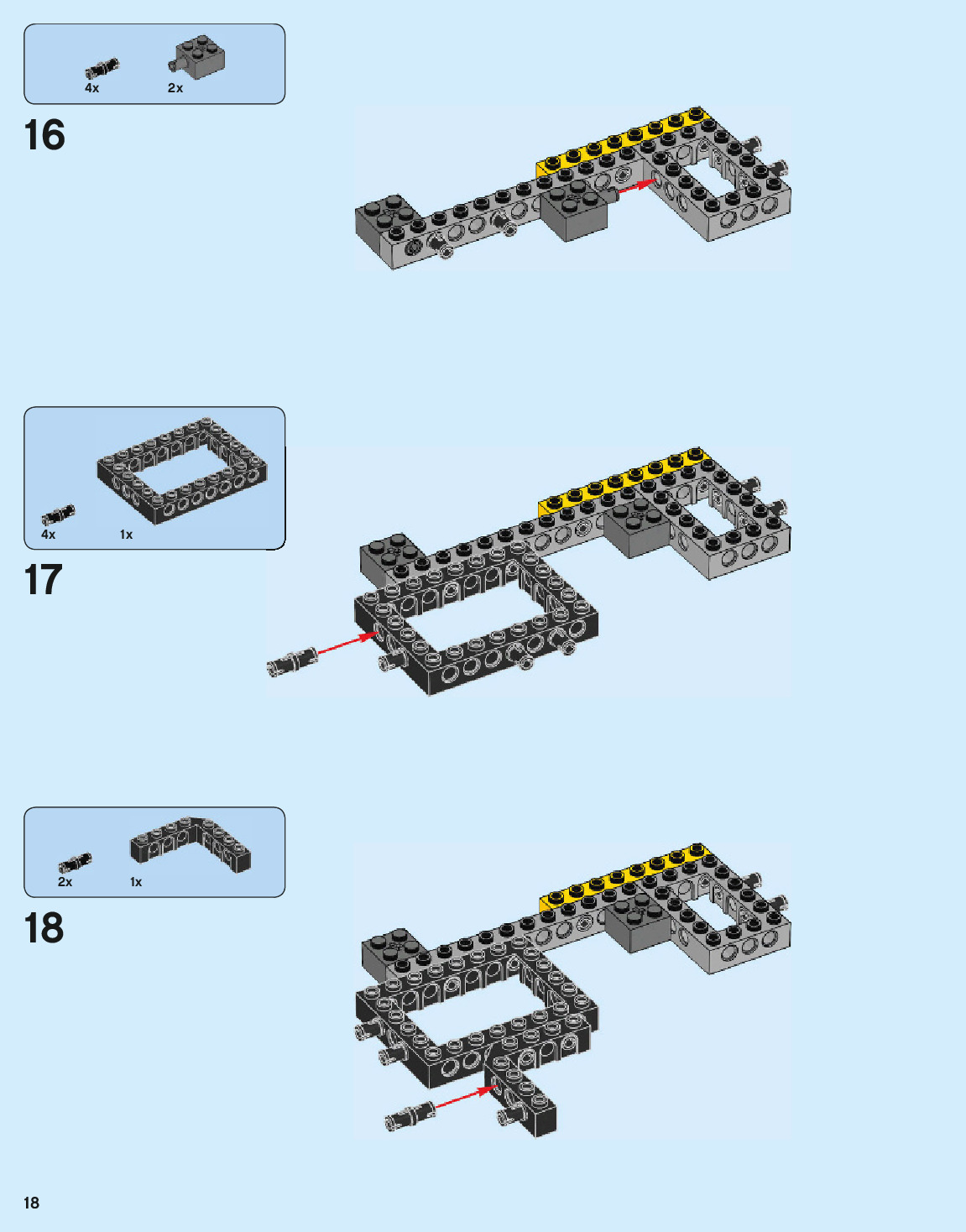 4x 2x

16

4x 1x

17

2x 1x

18

18